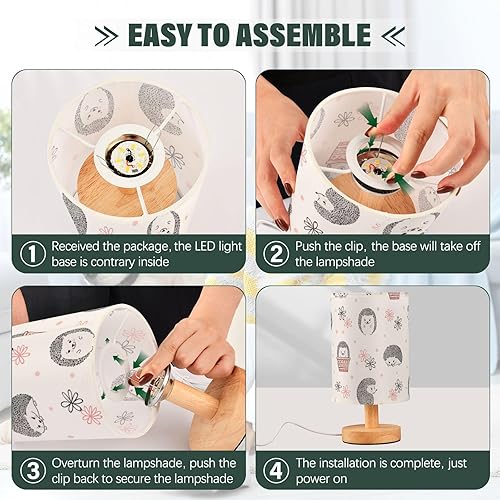 EASY TO ASSEMBLE

① Received the package, the LED light base is contrary inside

② Push the clip, the base will take off the lampshade

③ Overturn the lampshade, push the clip back to secure the lampshade

④ The installation is complete, just power on