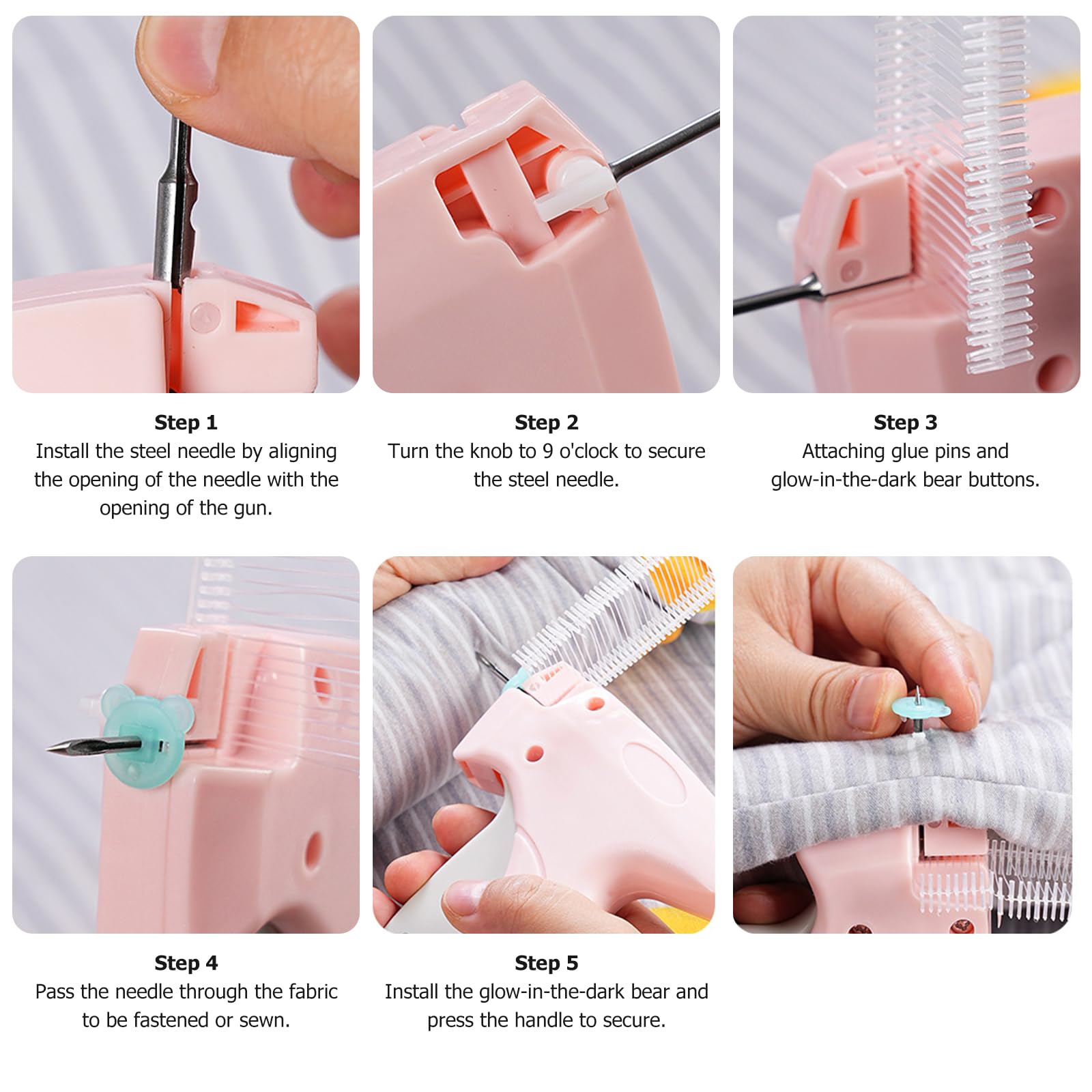 Step 1
Install the steel needle by aligning the opening of the needle with the opening of the gun.

Step 2
Turn the knob to 9 o'clock to secure the steel needle.

Step 3
Attaching glue pins and glow-in-the-dark bear buttons.

Step 4
Pass the needle through the fabric to be fastened or sewn.

Step 5
Install the glow-in-the-dark bear and press the handle to secure.