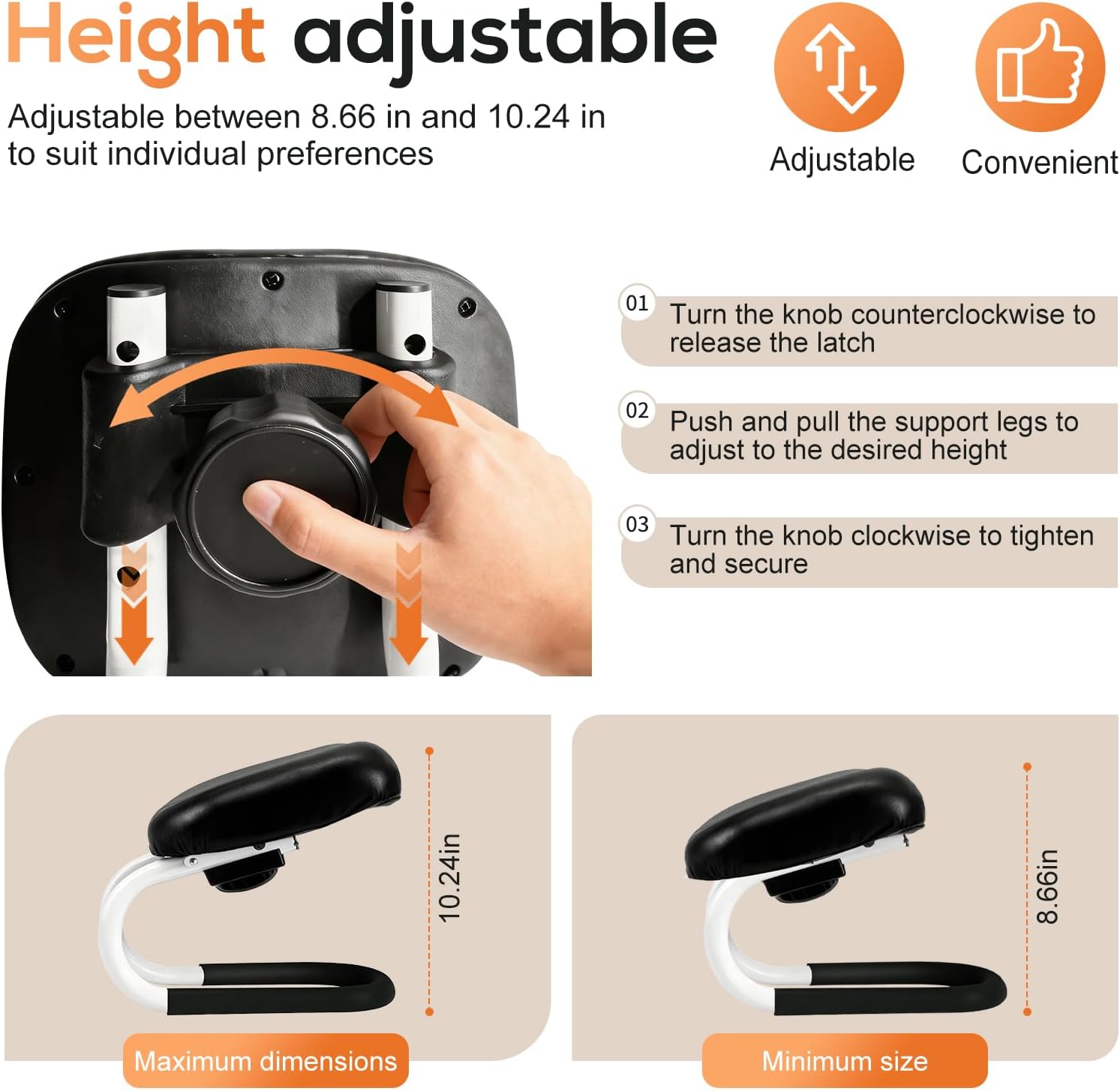 Height adjustable

Adjustable between 8.66 in and 10.24 in to suit individual preferences

Adjustable

Convenient

01 Turn the knob counterclockwise to release the latch

02 Push and pull the support legs to adjust to the desired height

03 Turn the knob clockwise to tighten and secure

10.24in

Maximum dimensions

8.66in

Minimum size