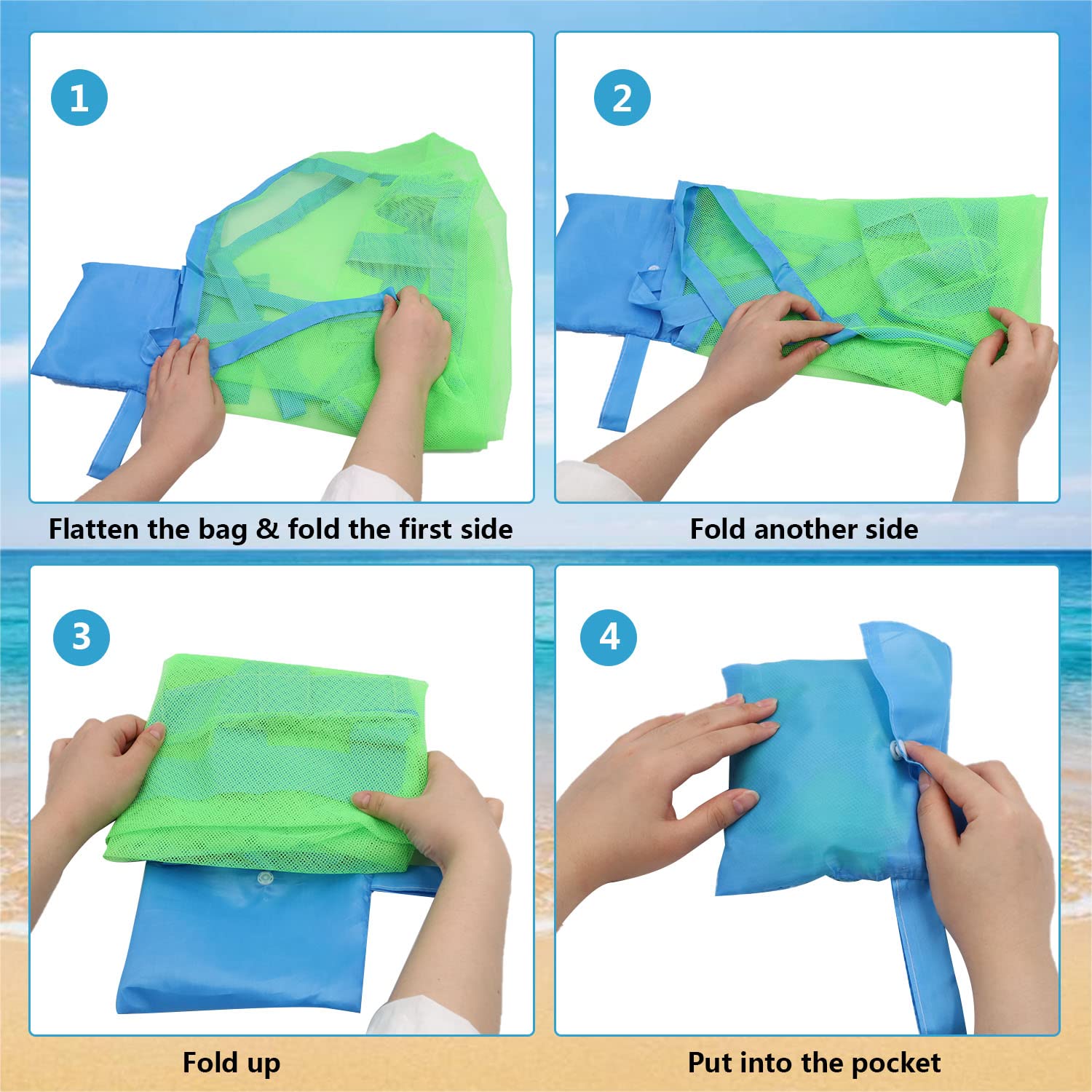 1

Flatten the bag & fold the first side

2

Fold another side

3

Fold up

4

Put into the pocket