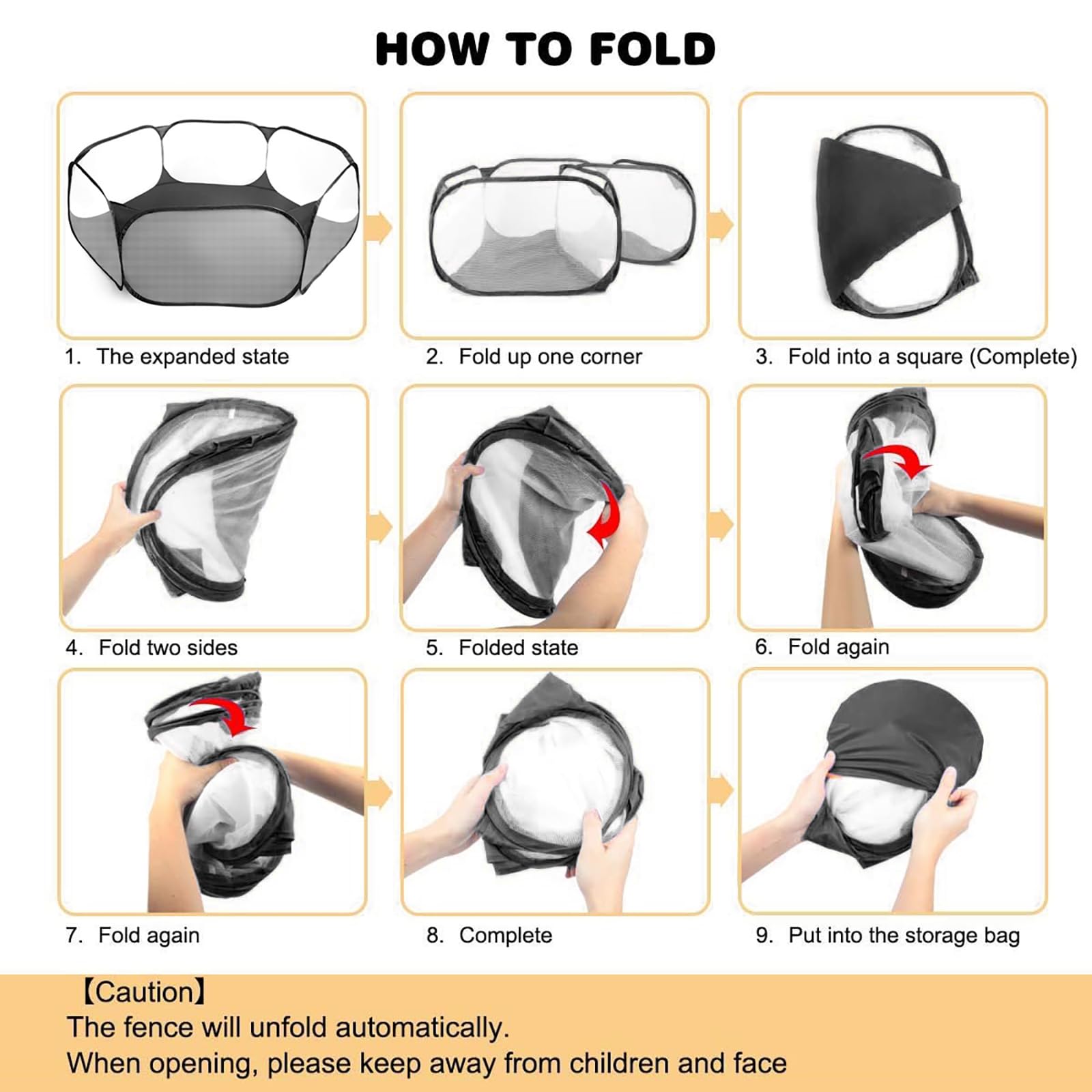 HOW TO FOLD

1. The expanded state

2. Fold up one corner

3. Fold into a square (Complete)

4. Fold two sides

5. Folded state

6. Fold again

7. Fold again

8. Complete

9. Put into the storage bag

【Caution】
The fence will unfold automatically.
When opening, please keep away from children and face