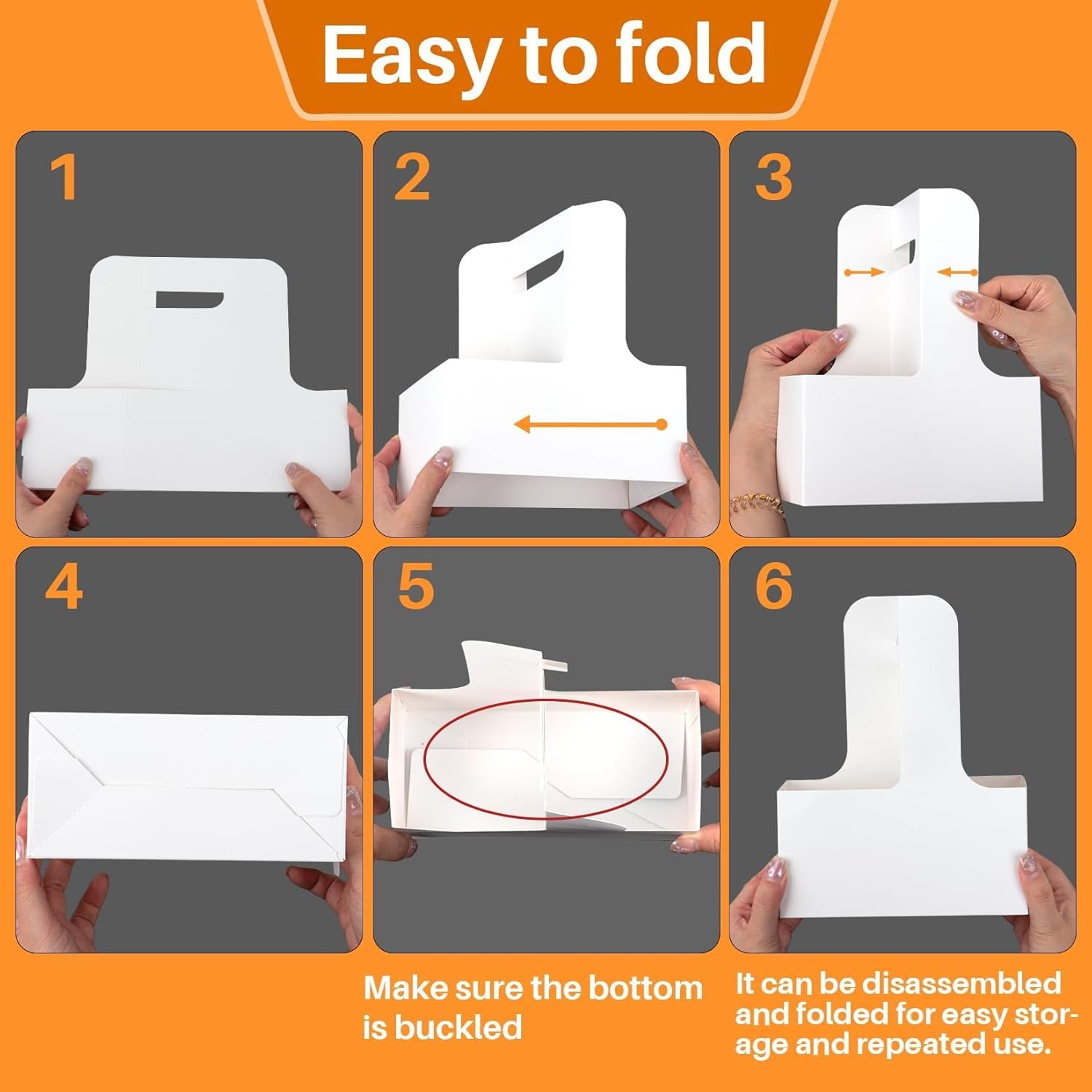 Easy to fold

1

2

3

4

5

6

Make sure the bottom is buckled

It can be disassembled and folded for easy storage and repeated use.