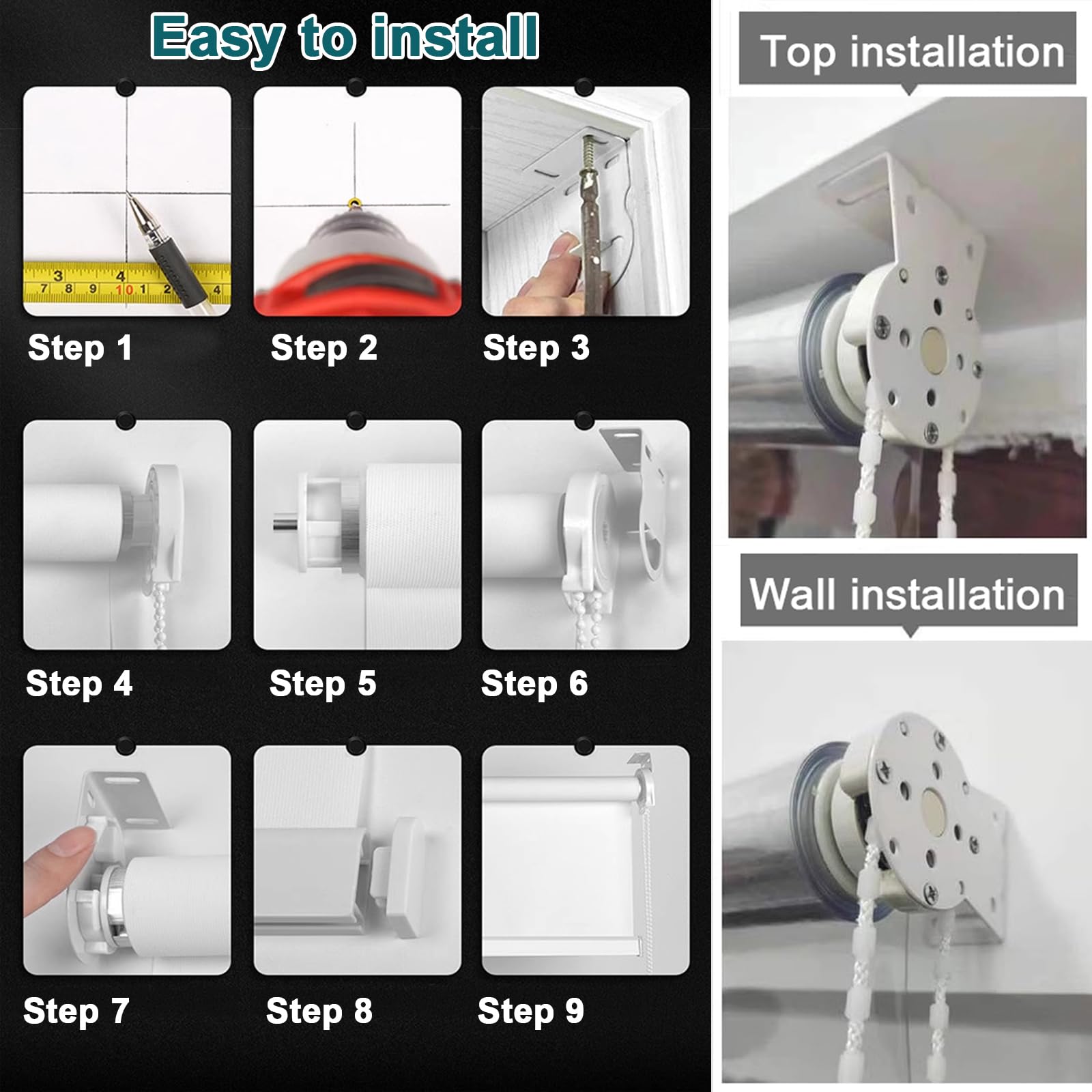 Easy to install

Step 1

Step 2

Step 3

Step 4

Step 5

Step 6

Step 7

Step 8

Step 9

Top installation

Wall installation