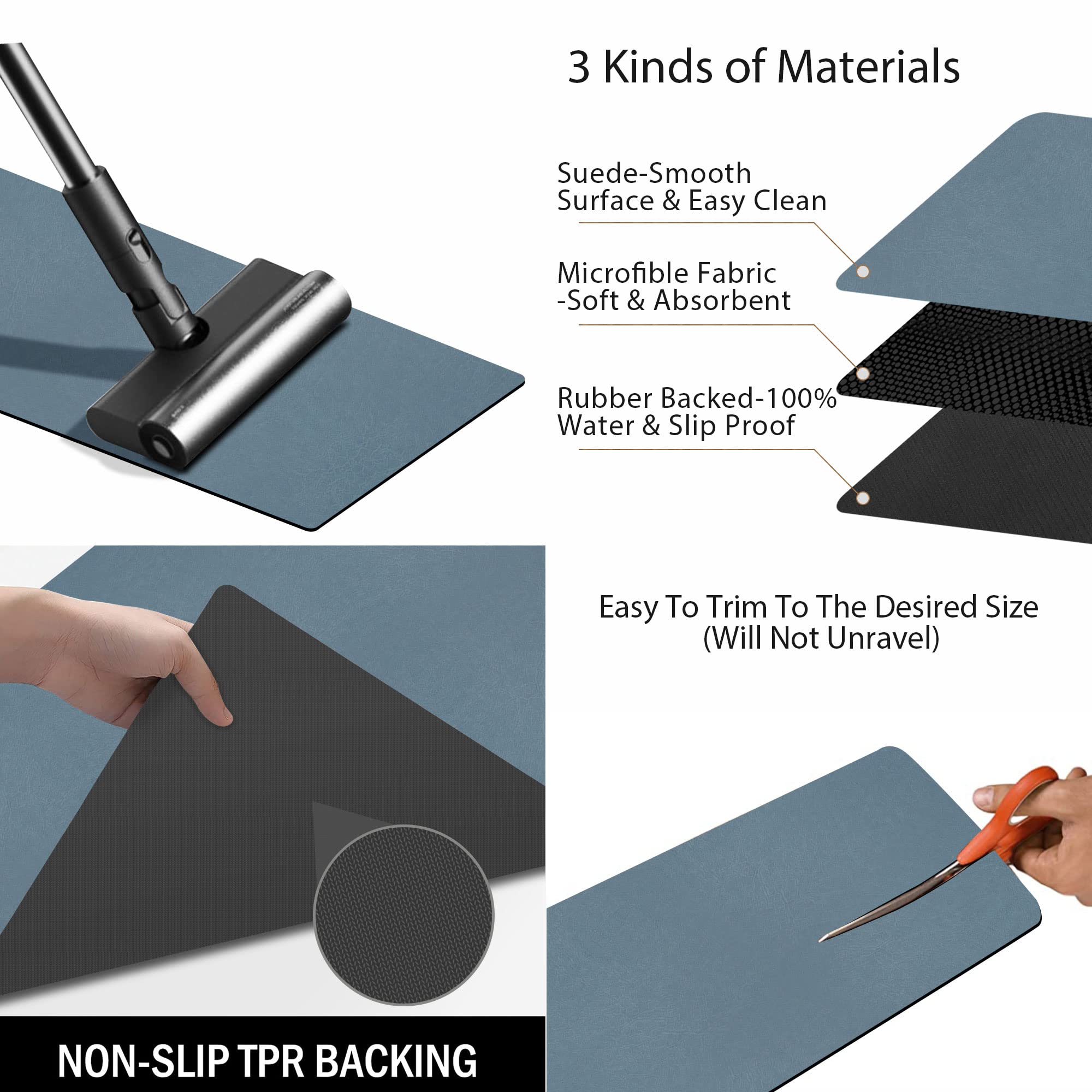 3 Kinds of Materials

Suede-Smooth Surface & Easy Clean

Microfible Fabric -Soft & Absorbent

Rubber Backed-100% Water & Slip Proof

Easy To Trim To The Desired Size (Will Not Unravel)

NON-SLIP TPR BACKING