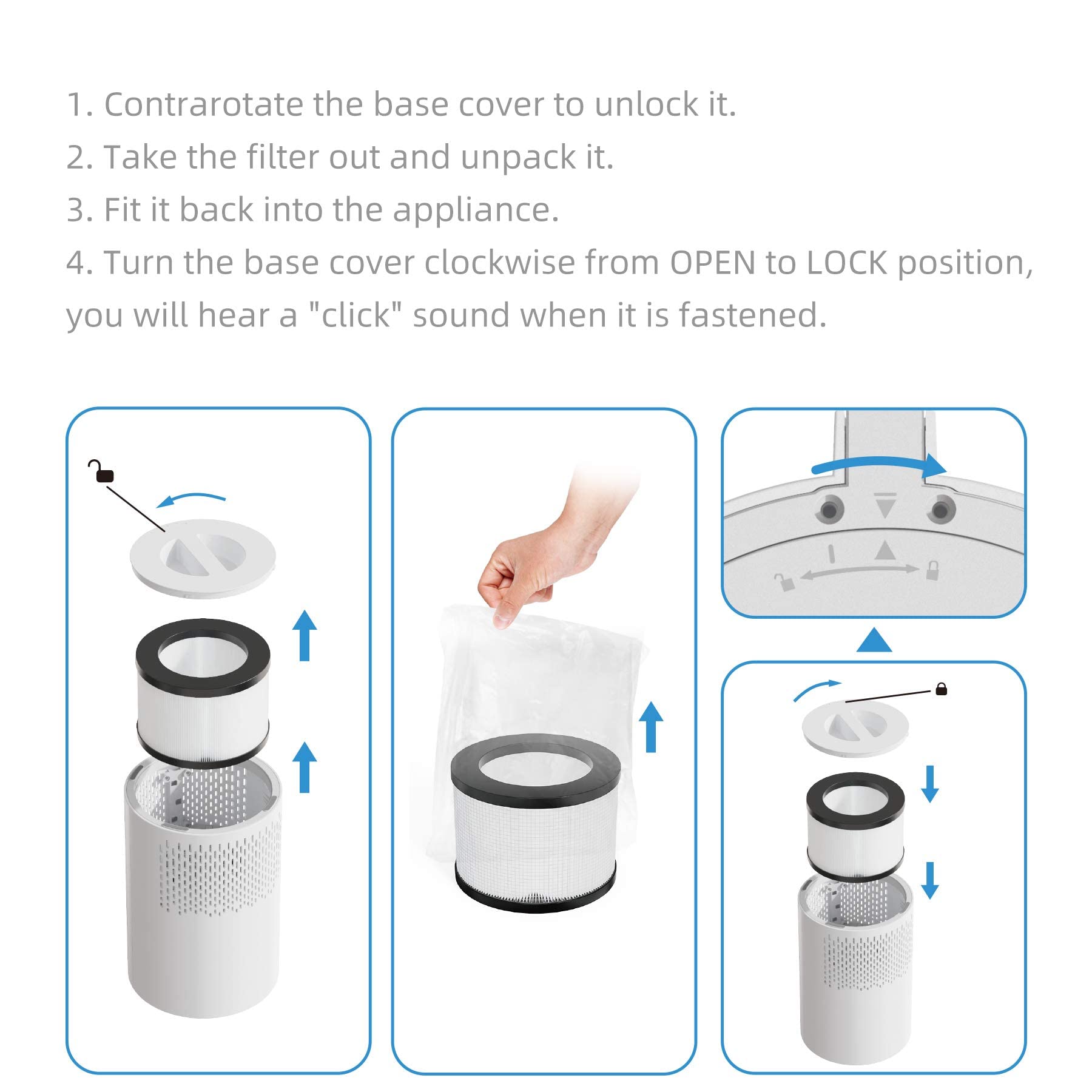 1. Contrarotate the base cover to unlock it.
2. Take the filter out and unpack it.
3. Fit it back into the appliance.
4. Turn the base cover clockwise from OPEN to LOCK position, you will hear a "click" sound when it is fastened.