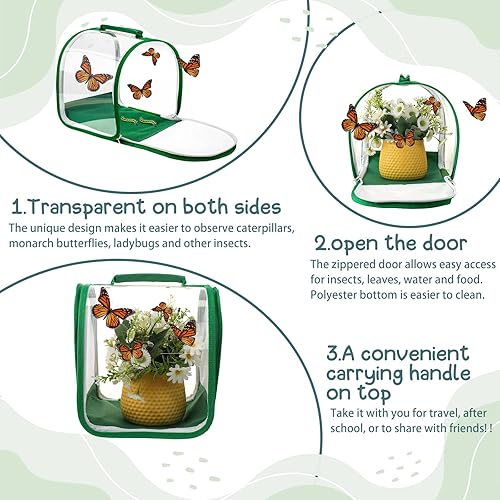 1.Transparent on both sides
The unique design makes it easier to observe caterpillars, monarch butterflies, ladybugs and other insects.

2.open the door
The zippered door allows easy access for insects, leaves, water and food. Polyester bottom is easier to clean.

3.A convenient carrying handle on top
Take it with you for travel, after school, or to share with friends! !