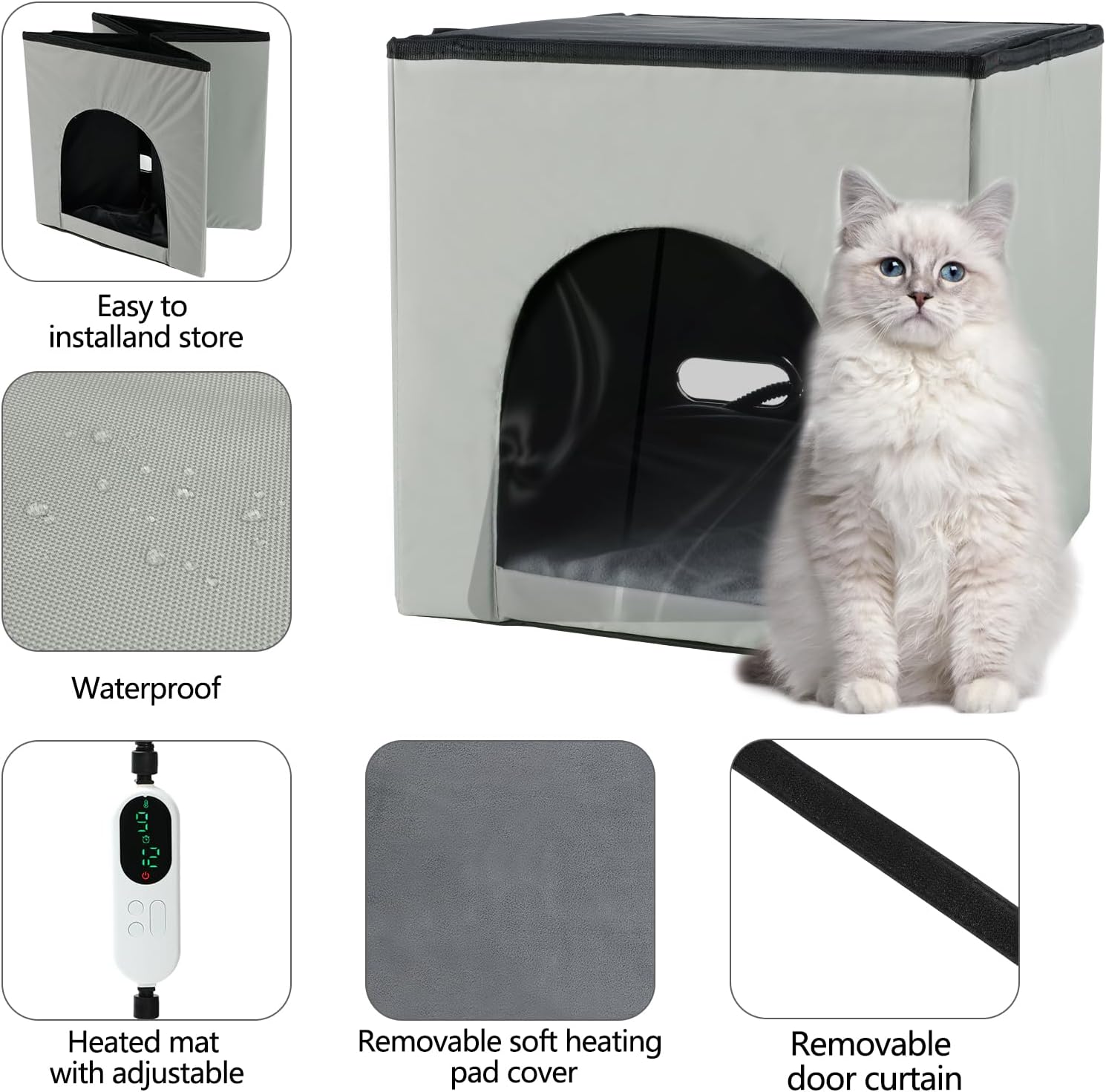 Easy to installand store

Waterproof

Heated mat with adjustable

Removable soft heating pad cover

Removable door curtain