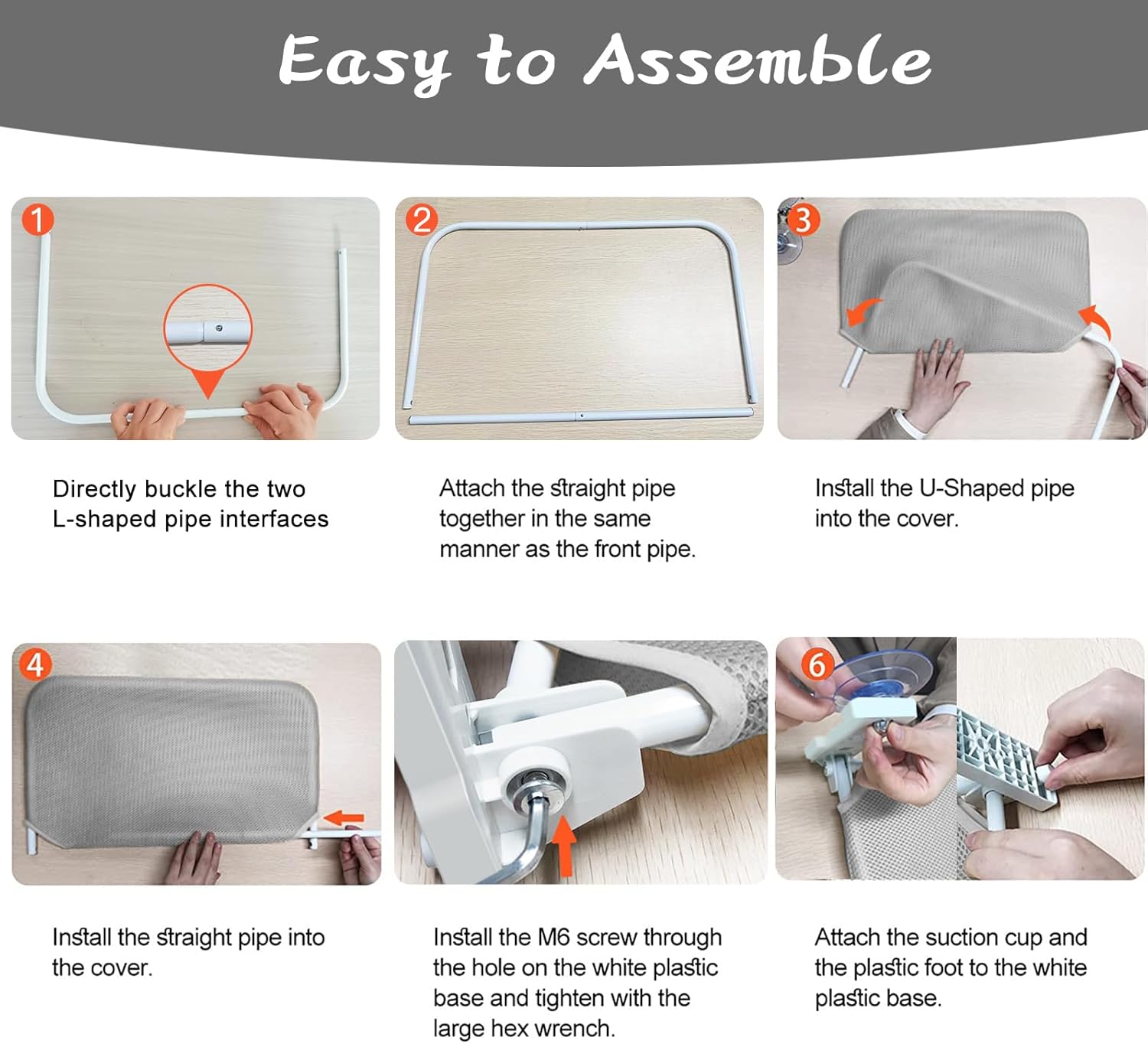 Easy to Assemble

1

Directly buckle the two L-shaped pipe interfaces

2

Attach the straight pipe together in the same manner as the front pipe.

3

Install the U-Shaped pipe into the cover.

4

Install the straight pipe into the cover.

Install the M6 screw through the hole on the white plastic base and tighten with the large hex wrench.

6

Attach the suction cup and the plastic foot to the white plastic base.