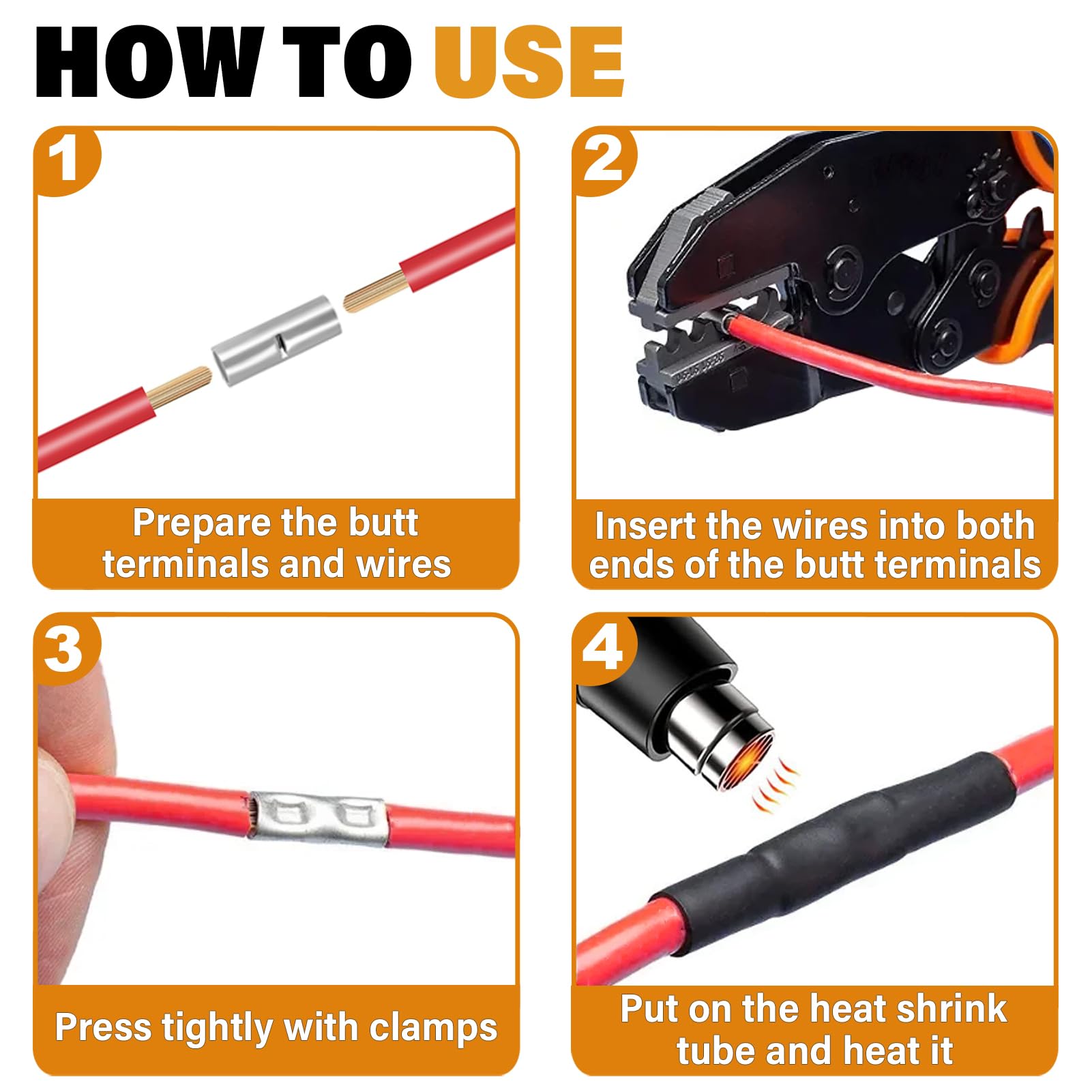 HOW TO USE

1

Prepare the butt terminals and wires

2

Insert the wires into both ends of the butt terminals

3

Press tightly with clamps

4

Put on the heat shrink tube and heat it