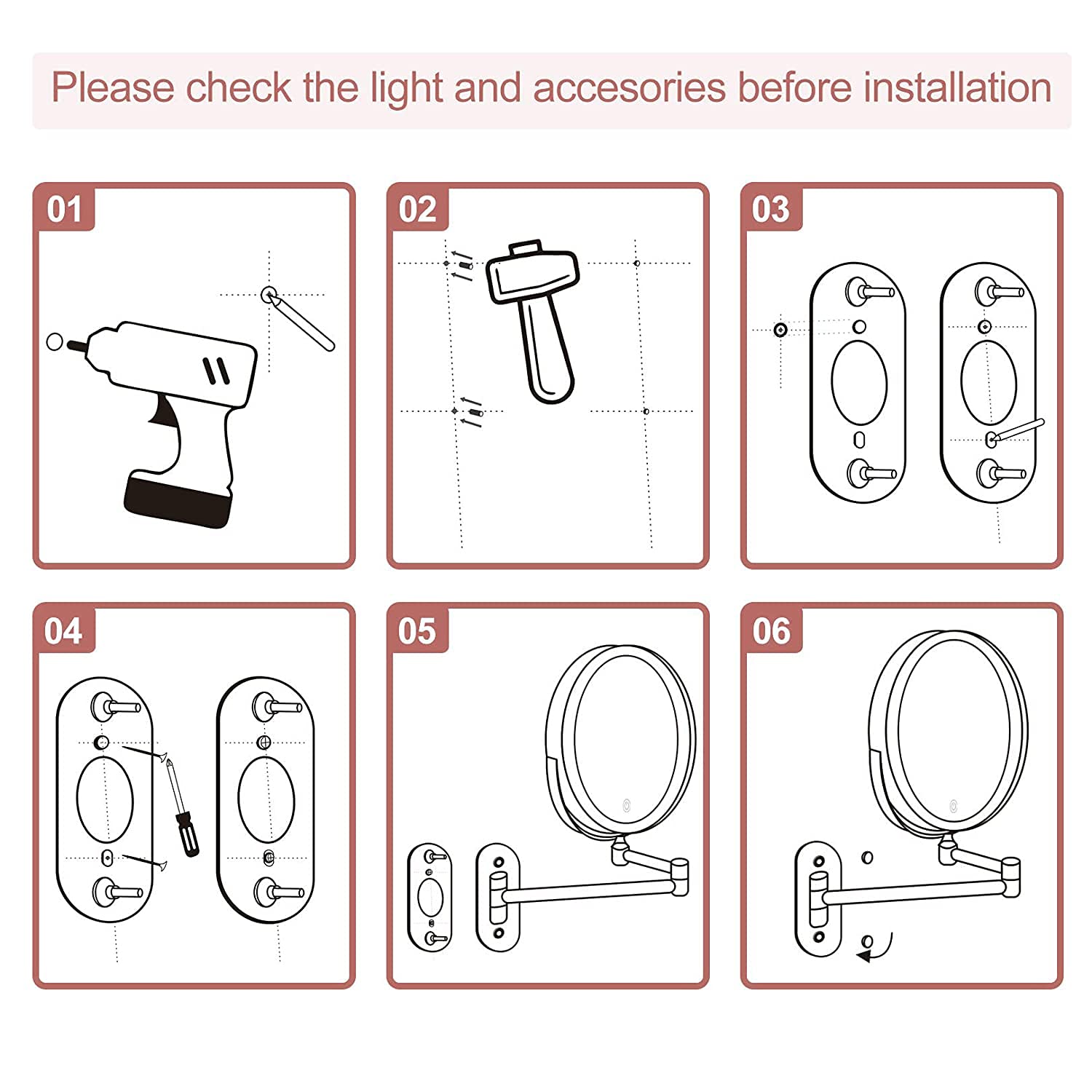 Please check the light and accesories before installation

01

02

03

04

05

06