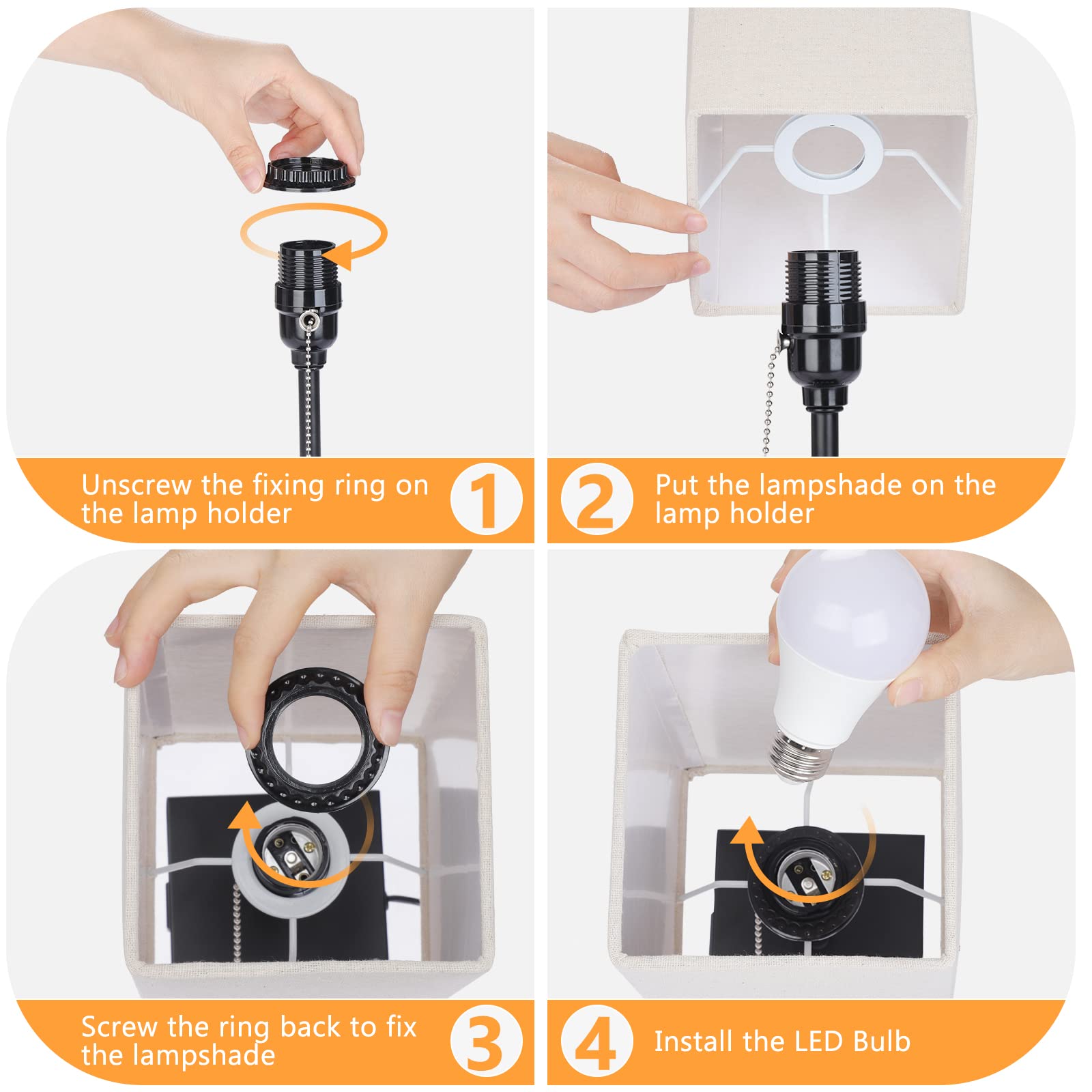 Unscrew the fixing ring on the lamp holder

1

2

Put the lampshade on the lamp holder

Screw the ring back to fix the lampshade

3

4

Install the LED Bulb