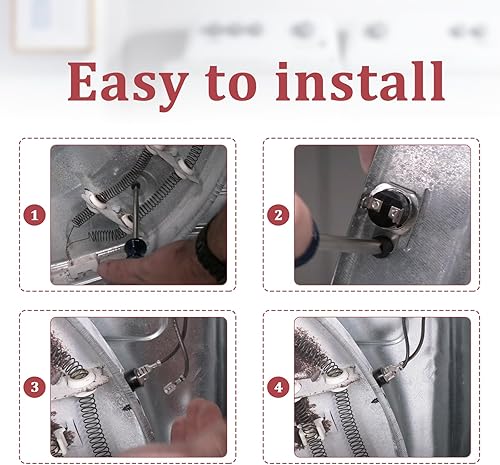 Easy to install

1

2

3

4