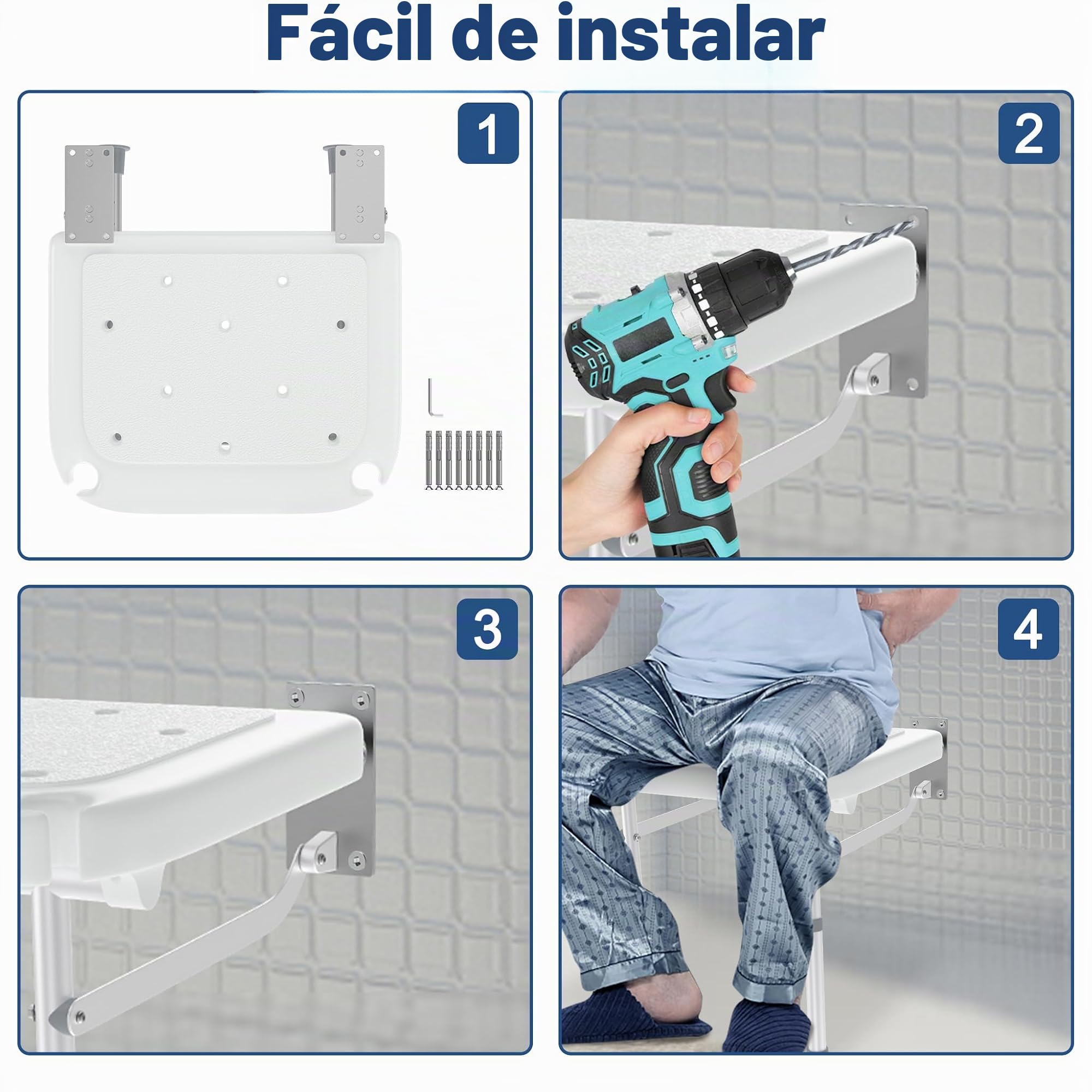 Fácil de instalar

1

2

3

4