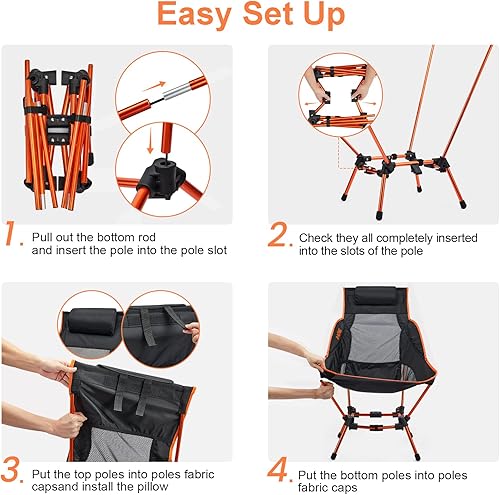 Easy Set Up

1. Pull out the bottom rod and insert the pole into the pole slot

2. Check they all completely inserted into the slots of the pole

3. Put the top poles into poles fabric capsand install the pillow

4. Put the bottom poles into poles fabric caps