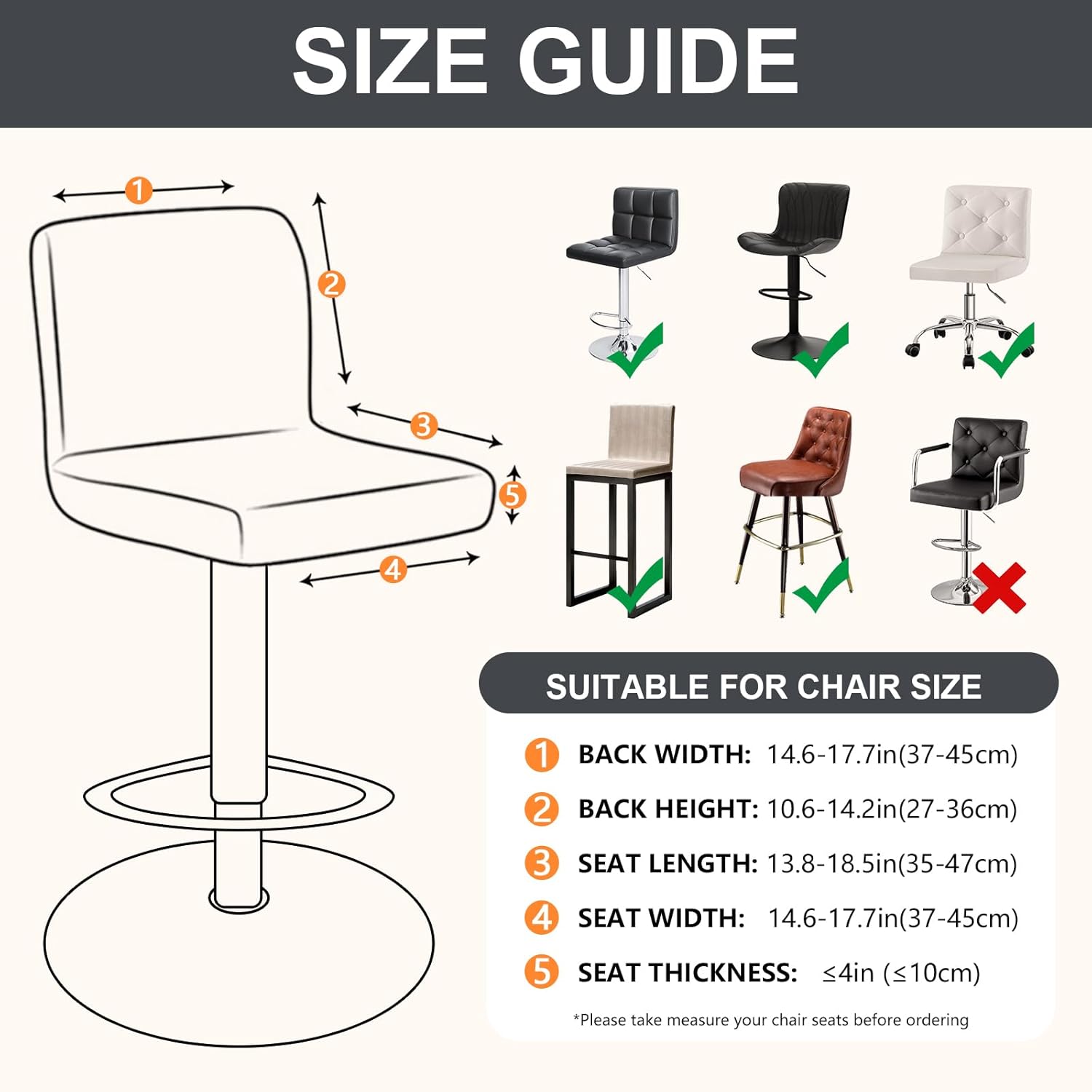 SIZE GUIDE

1
2
3
5
4

SUITABLE FOR CHAIR SIZE

1 BACK WIDTH: 14.6-17.7in(37-45cm)

2 BACK HEIGHT: 10.6-14.2in(27-36cm)

3 SEAT LENGTH: 13.8-18.5in(35-47cm)

4 SEAT WIDTH: 14.6-17.7in(37-45cm)

5 SEAT THICKNESS: ≤4in (≤10cm)

*Please take measure your chair seats before ordering