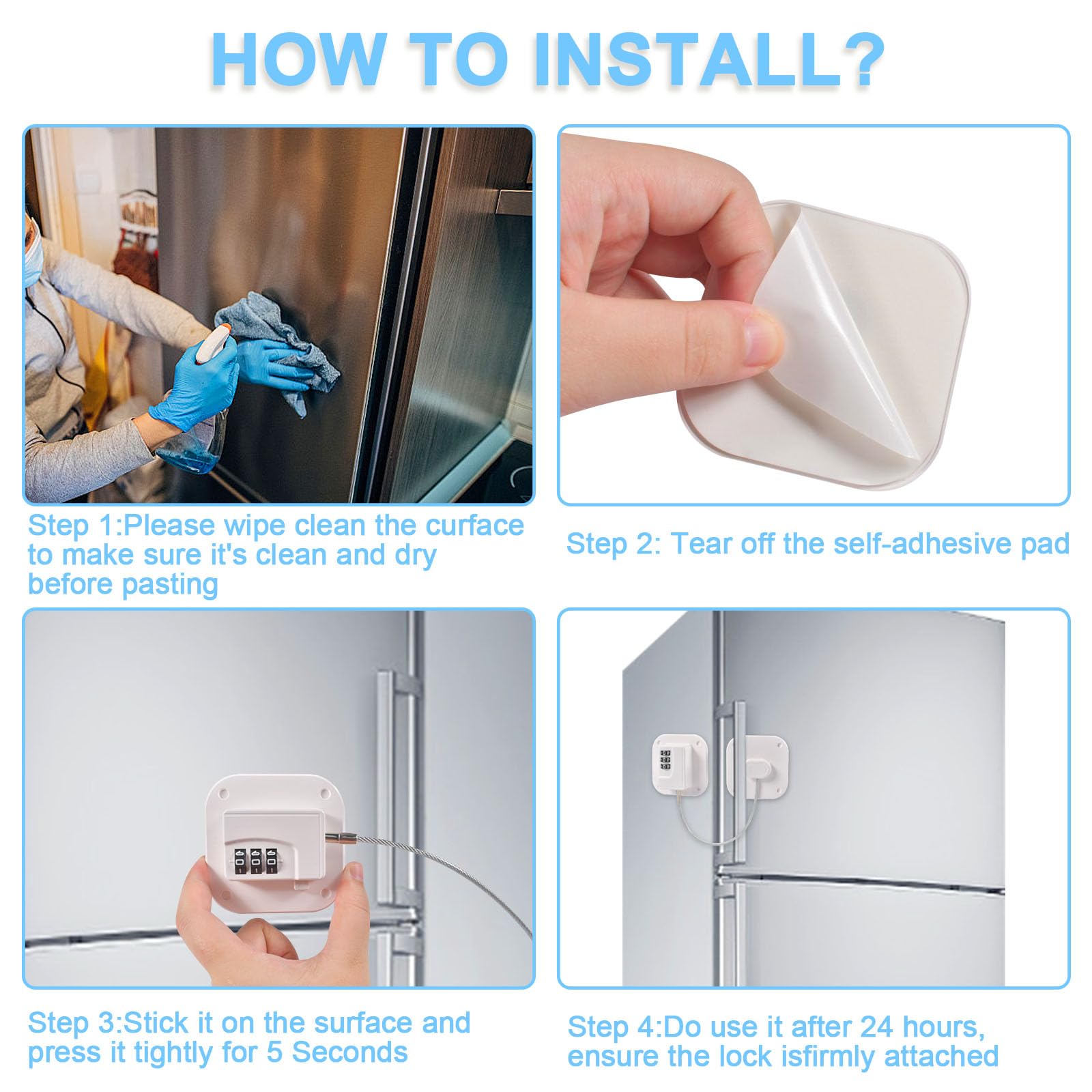 HOW TO INSTALL?

Step 1:Please wipe clean the curface to make sure it's clean and dry before pasting

Step 2: Tear off the self-adhesive pad

Step 3:Stick it on the surface and press it tightly for 5 Seconds

Step 4:Do use it after 24 hours, ensure the lock isfirmly attached