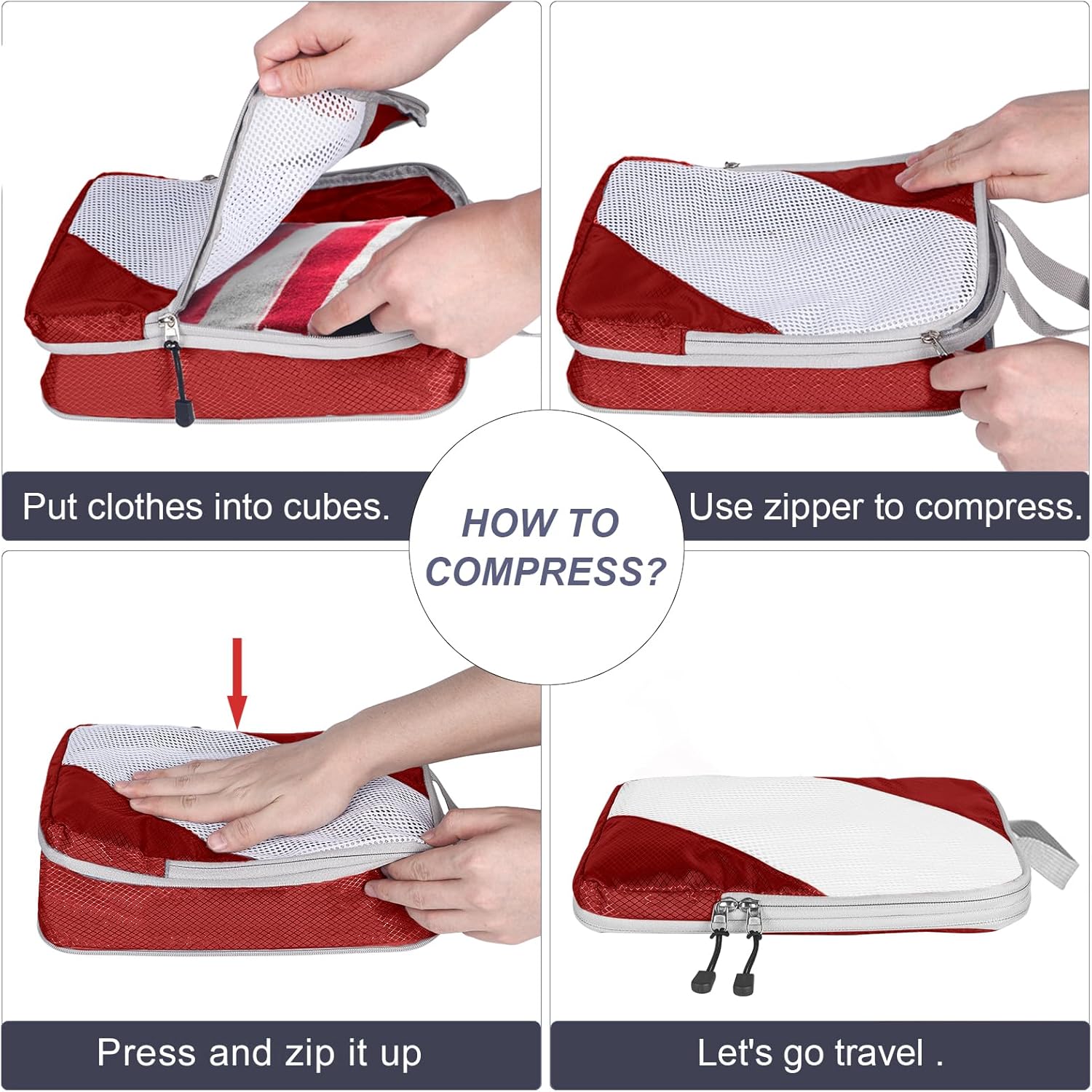 Put clothes into cubes.

HOW TO COMPRESS?

Use zipper to compress.

Press and zip it up

Let's go travel .