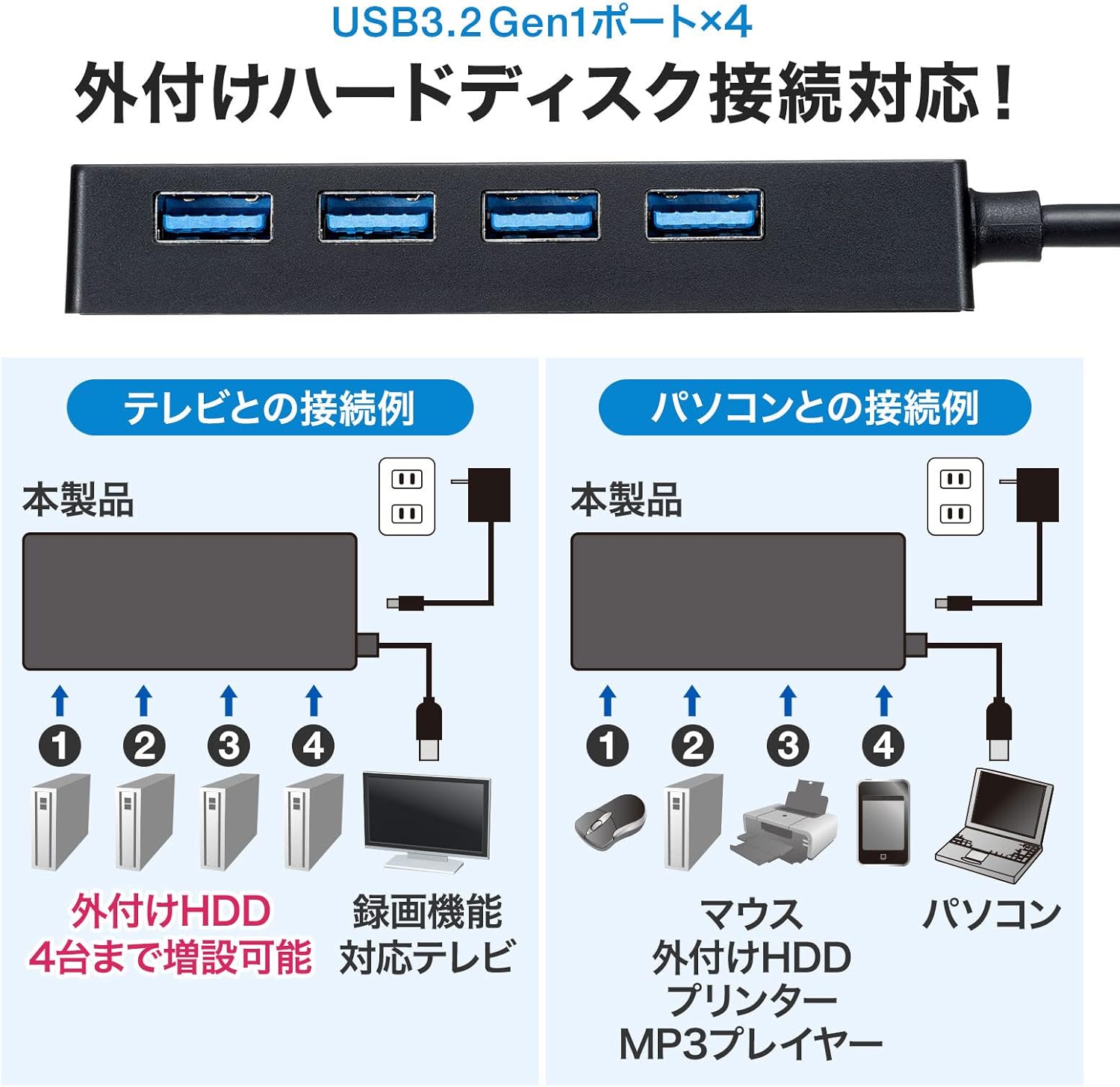 USB3.2 Gen1ポート×4
外付けハードディスク接続対応！

テレビとの接続例

本製品

❶ ❷ ❸ ❹

外付けHDD
4台まで増設可能

録画機能
対応テレビ

パソコンとの接続例

本製品

❶ ❷ ❸ ❹

マウス
外付けHDD
プリンター
MP3プレイヤー

パソコン