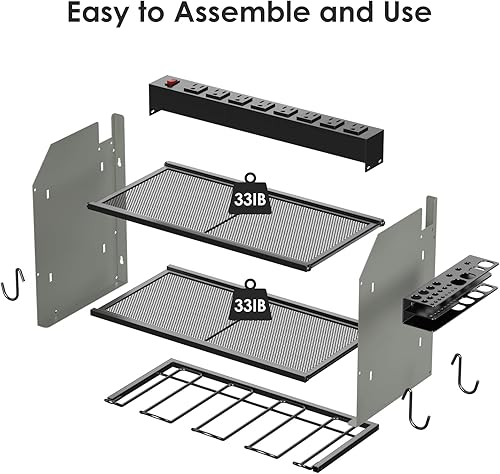 Easy to Assemble and Use

33IB

33IB