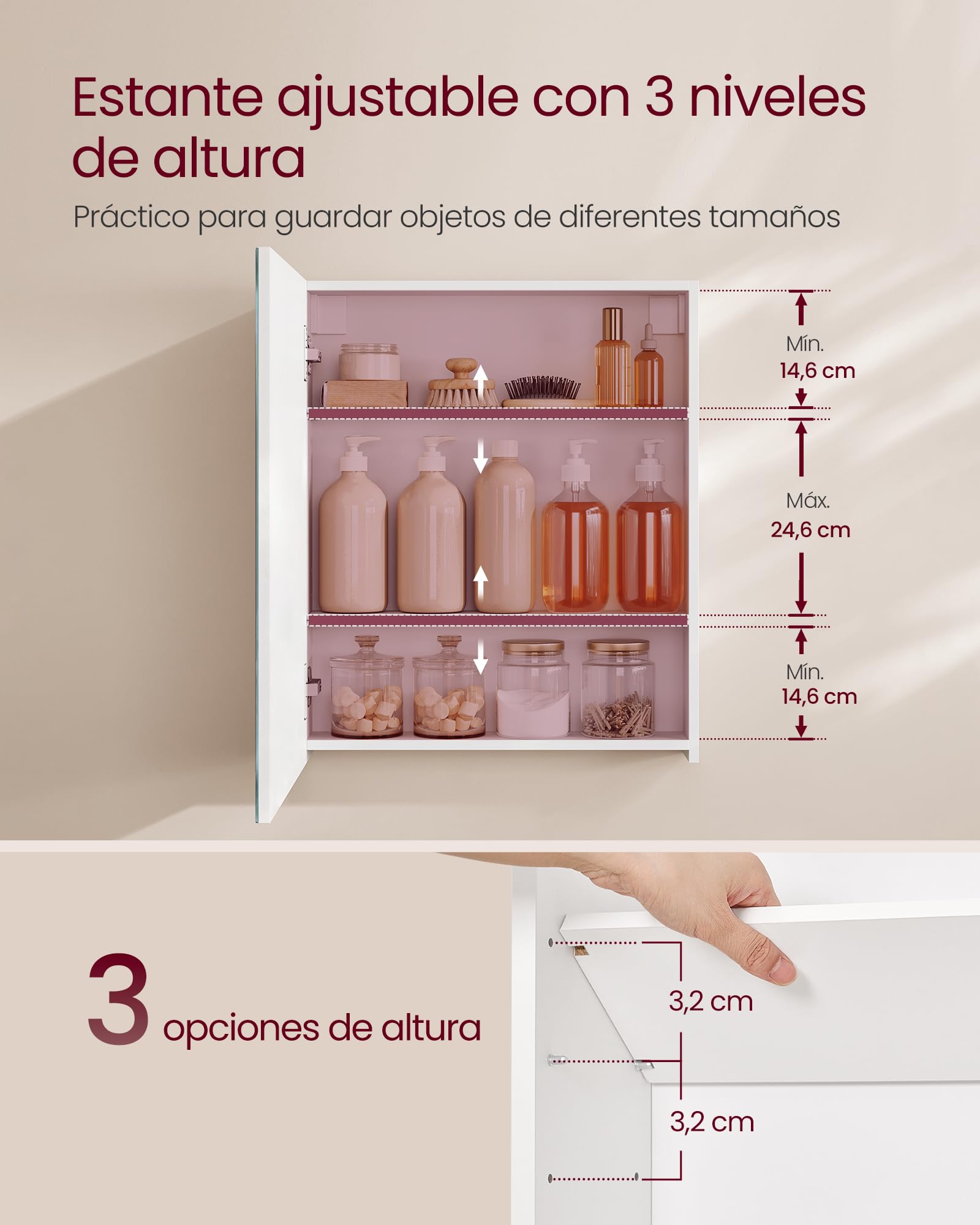 Estante ajustable con 3 niveles de altura

Práctico para guardar objetos de diferentes tamaños

Mín.
14,6 cm

Máx.
24,6 cm

Mín.
14,6 cm

3 opciones de altura

3,2 cm

3,2 cm