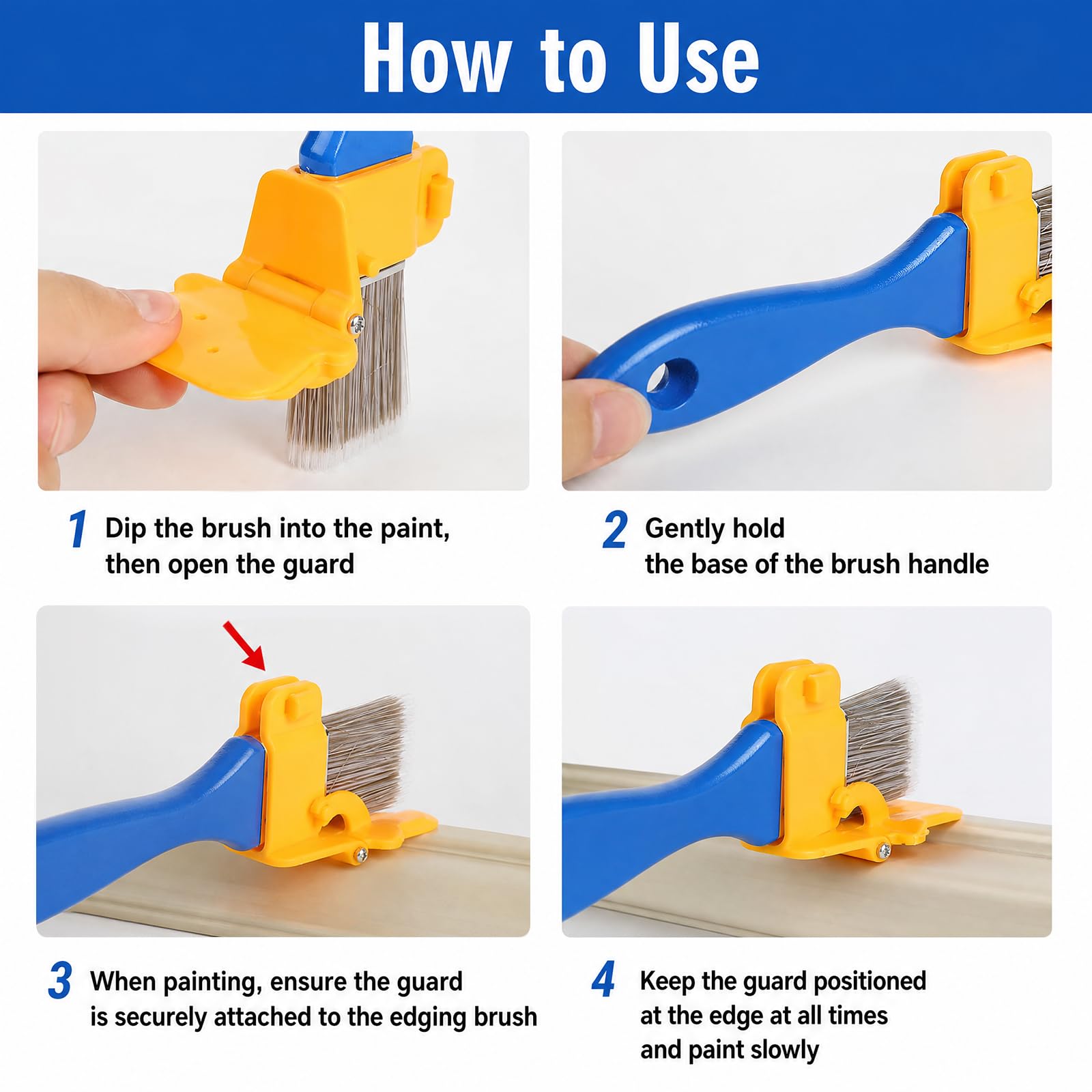 How to Use

1 Dip the brush into the paint, then open the guard

2 Gently hold the base of the brush handle

3 When painting, ensure the guard is securely attached to the edging brush

4 Keep the guard positioned at the edge at all times and paint slowly