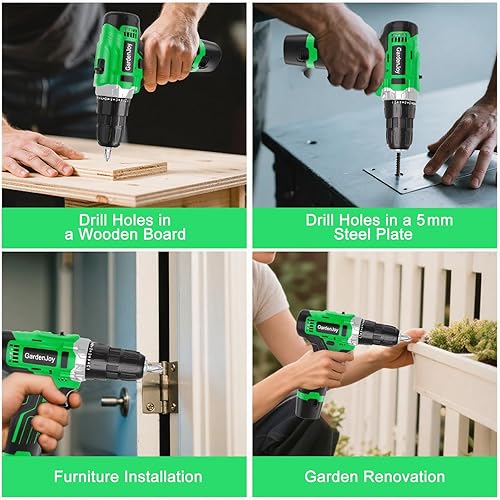 GardenJoy

Drill Holes in a Wooden Board

GardenJoy

Drill Holes in a 5mm Steel Plate

GardenJoy

Furniture Installation

GardenJoy

Garden Renovation