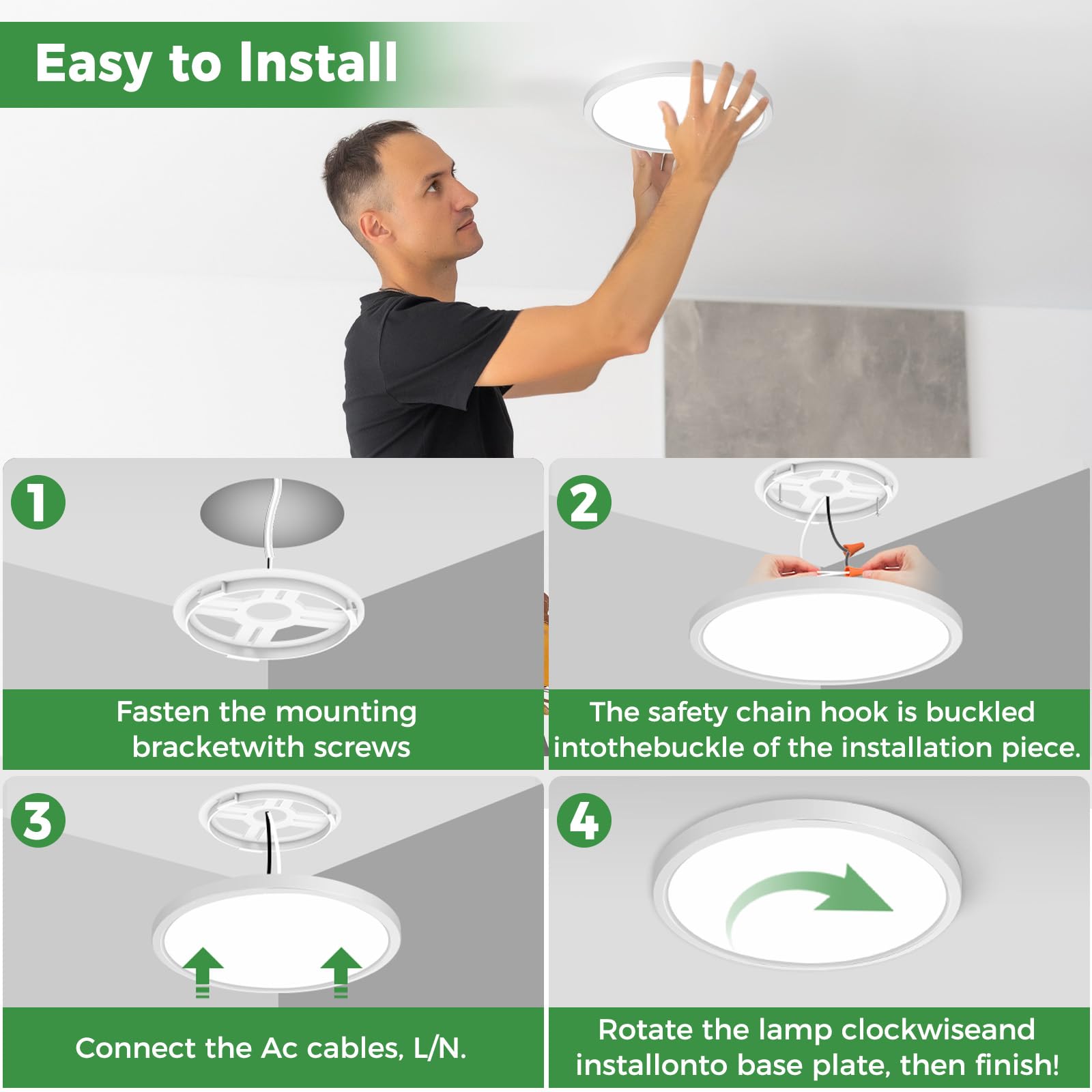 Easy to Install

1

Fasten the mounting bracketwith screws

2

The safety chain hook is buckled intothebuckle of the installation piece.

3

Connect the Ac cables, L/N.

4

Rotate the lamp clockwiseand installonto base plate, then finish!