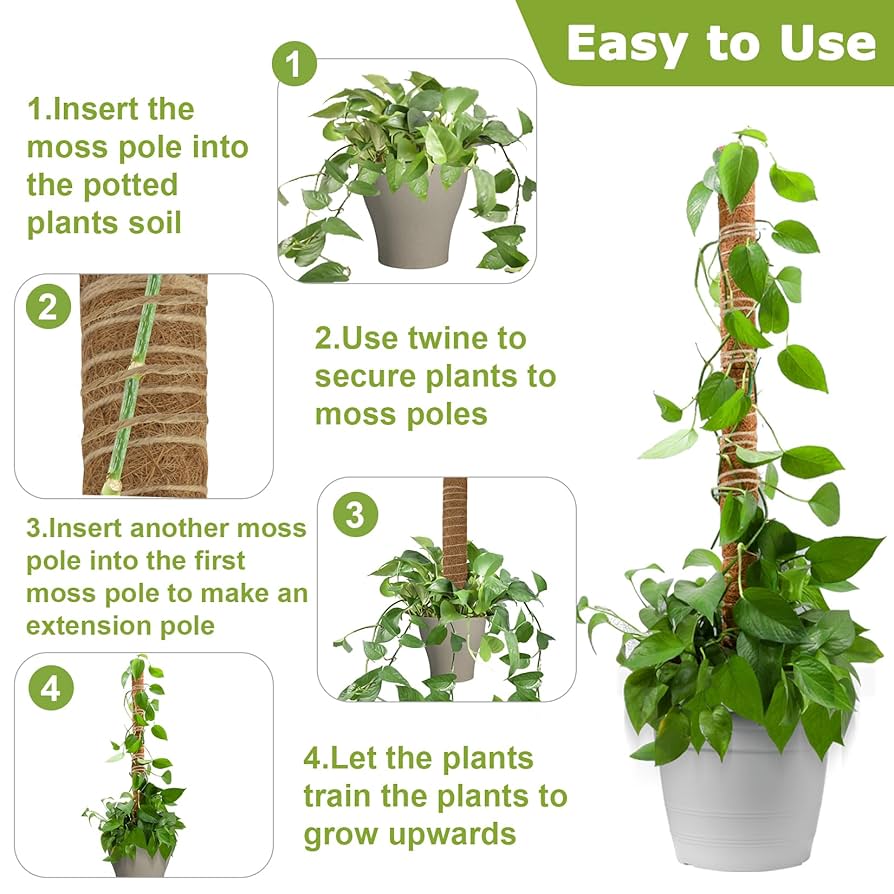 Easy to Use

1

1.Insert the moss pole into the potted plants soil

2

2.Use twine to secure plants to moss poles

3

3.Insert another moss pole into the first moss pole to make an extension pole

4

4.Let the plants train the plants to grow upwards