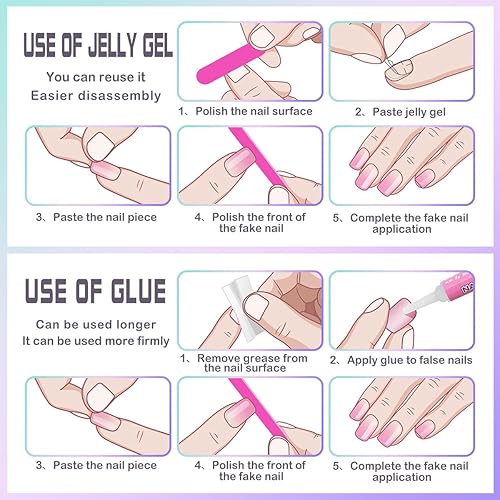 USE OF JELLY GEL

You can reuse it
Easier disassembly

1、Polish the nail surface

2、Paste jelly gel

3、Paste the nail piece

4、Polish the front of the fake nail

5、Complete the fake nail application

USE OF GLUE

Can be used longer
It can be used more firmly

1、Remove grease from the nail surface

2、Apply glue to false nails

3、Paste the nail piece

4、Polish the front of the fake nail

5、Complete the fake nail application