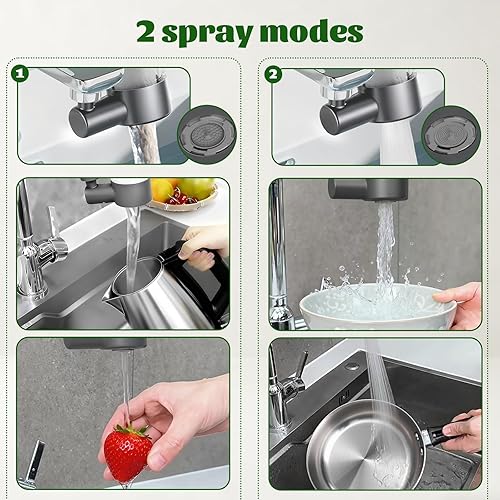 2 spray modes

1

2