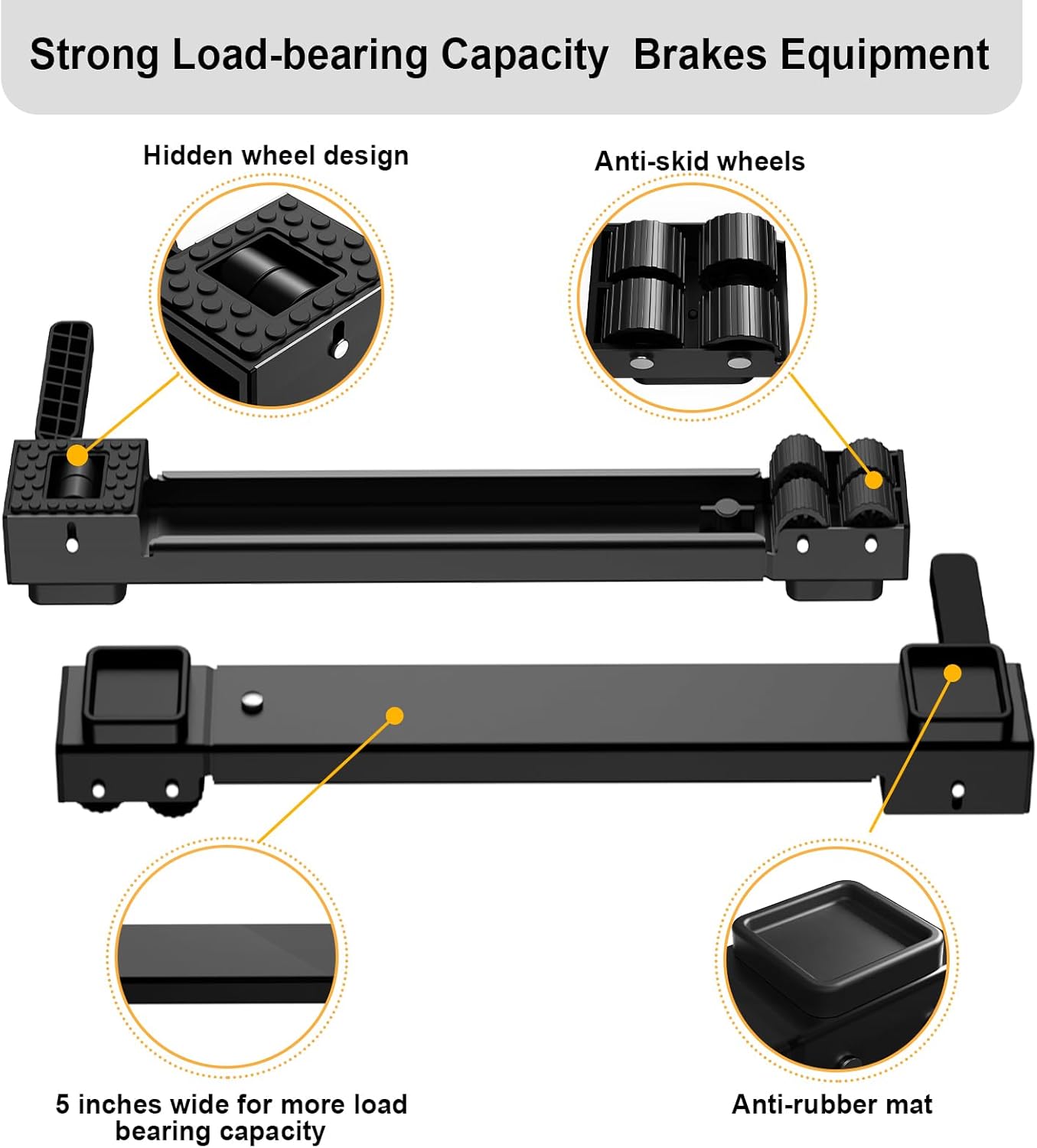 Strong Load-bearing Capacity Brakes Equipment

Hidden wheel design

Anti-skid wheels

5 inches wide for more load bearing capacity

Anti-rubber mat