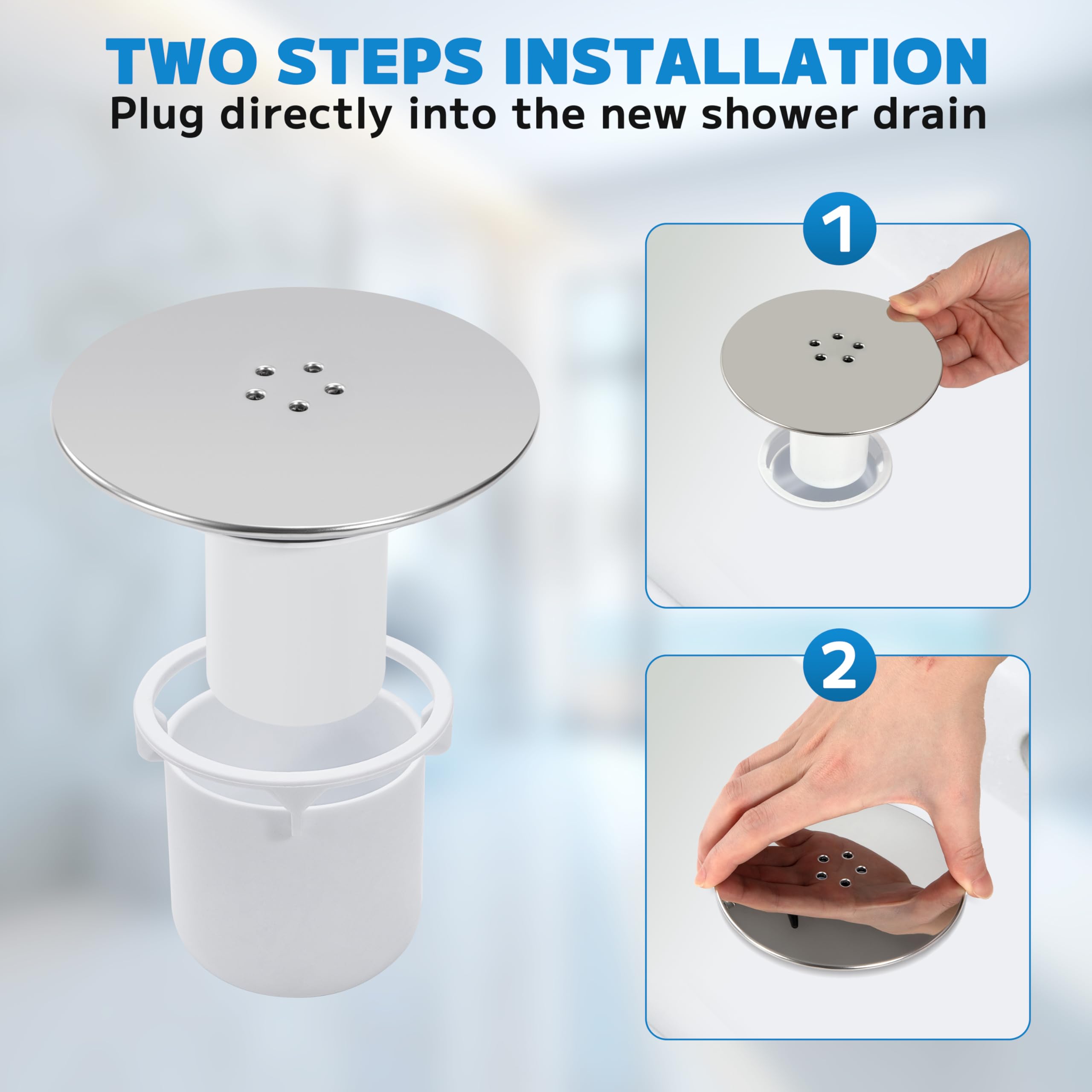 TWO STEPS INSTALLATION
Plug directly into the new shower drain

1

2