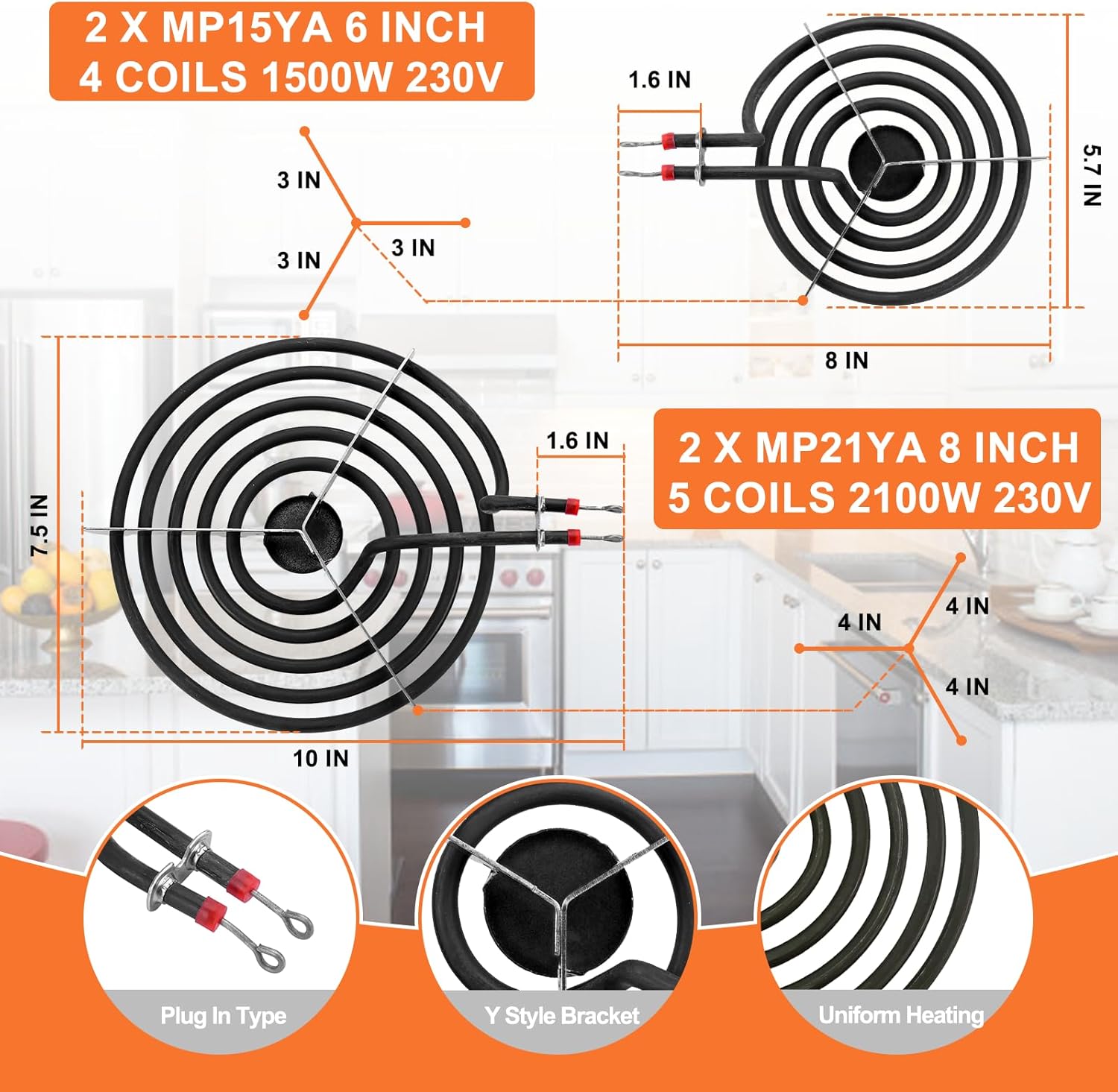 2 X MP15YA 6 INCH
4 COILS 1500W 230V

1.6 IN

5.7 IN

3 IN

3 IN

3 IN

8 IN

7.5 IN

1.6 IN

2 X MP21YA 8 INCH
5 COILS 2100W 230V

4 IN

4 IN

4 IN

10 IN

Plug In Type

Y Style Bracket

Uniform Heating