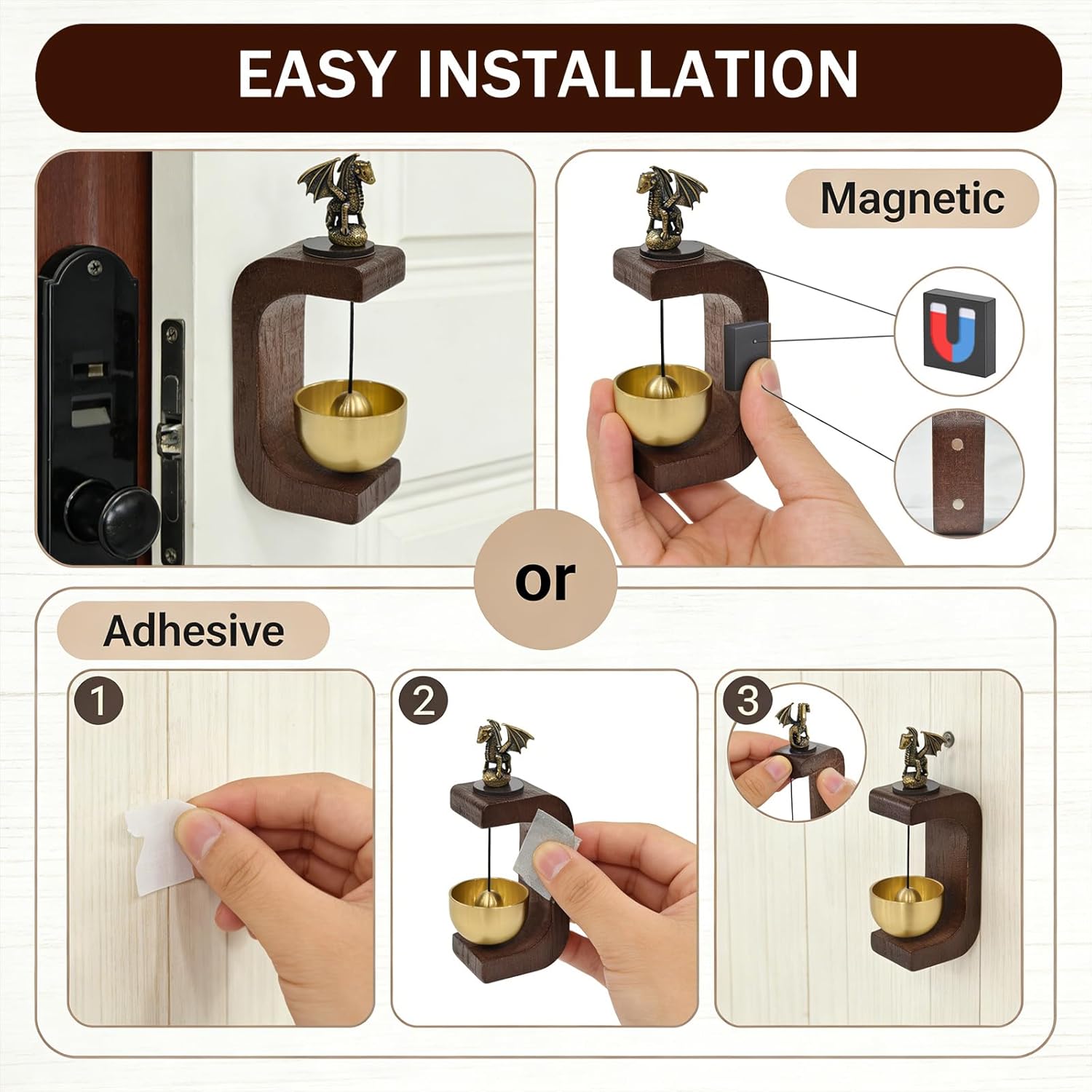 EASY INSTALLATION

Magnetic

or

Adhesive

1

2

3