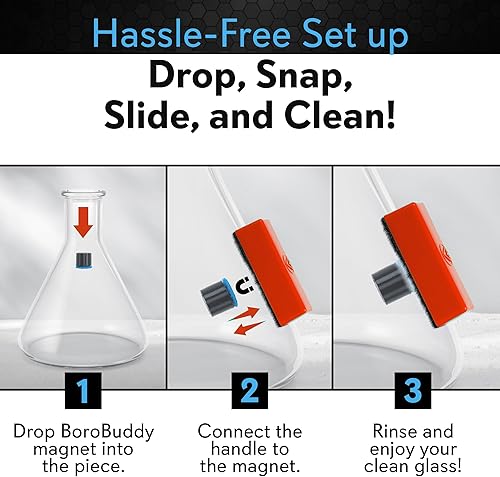 Hassle-Free Set up

Drop, Snap, Slide, and Clean!

1

Drop BoroBuddy magnet into the piece.

2

Connect the handle to the magnet.

3

Rinse and enjoy your clean glass!