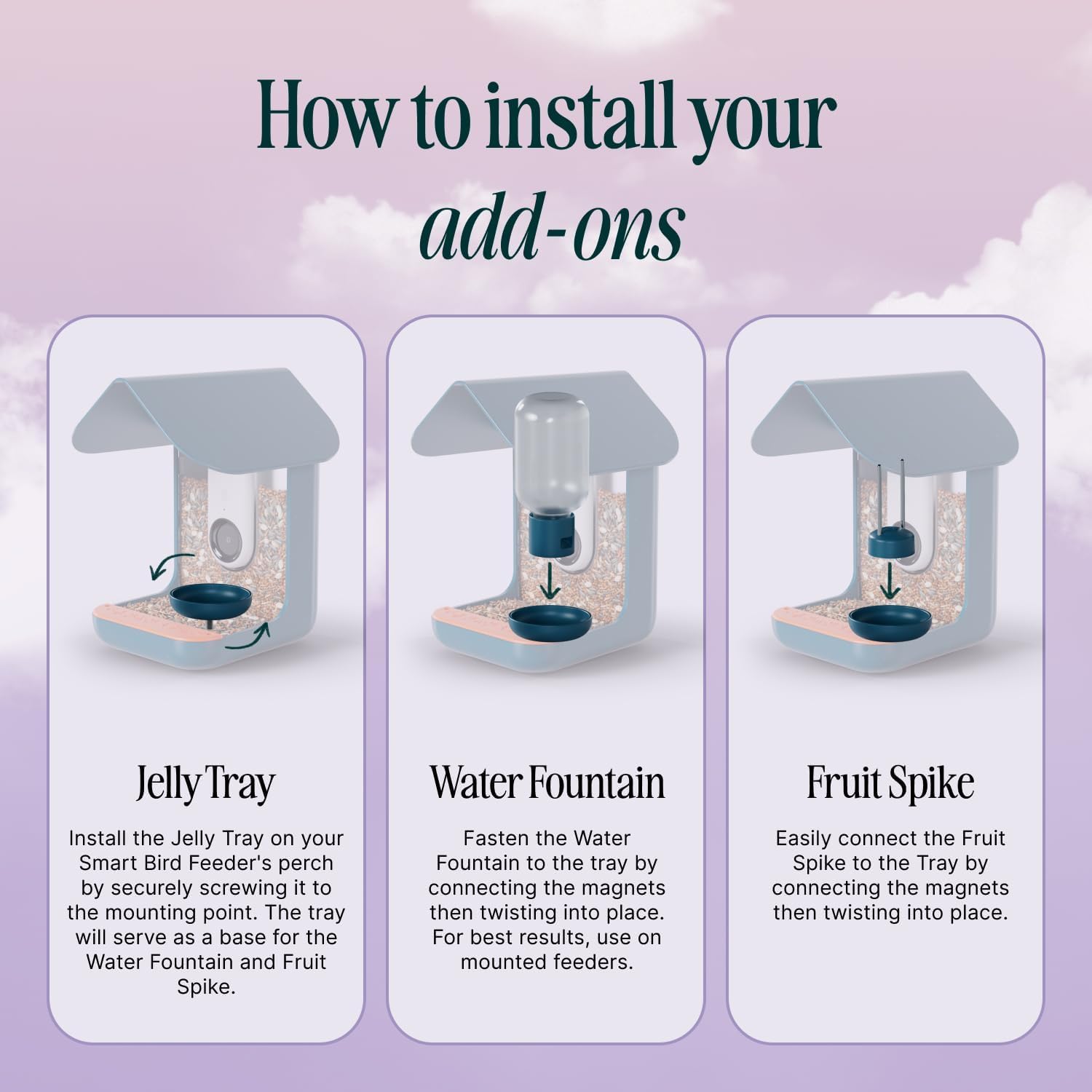 How to install your add-ons

Jelly Tray

Install the Jelly Tray on your Smart Bird Feeder's perch by securely screwing it to the mounting point. The tray will serve as a base for the Water Fountain and Fruit Spike.

Water Fountain

Fasten the Water Fountain to the tray by connecting the magnets then twisting into place. For best results, use on mounted feeders.

Fruit Spike

Easily connect the Fruit Spike to the Tray by connecting the magnets then twisting into place.