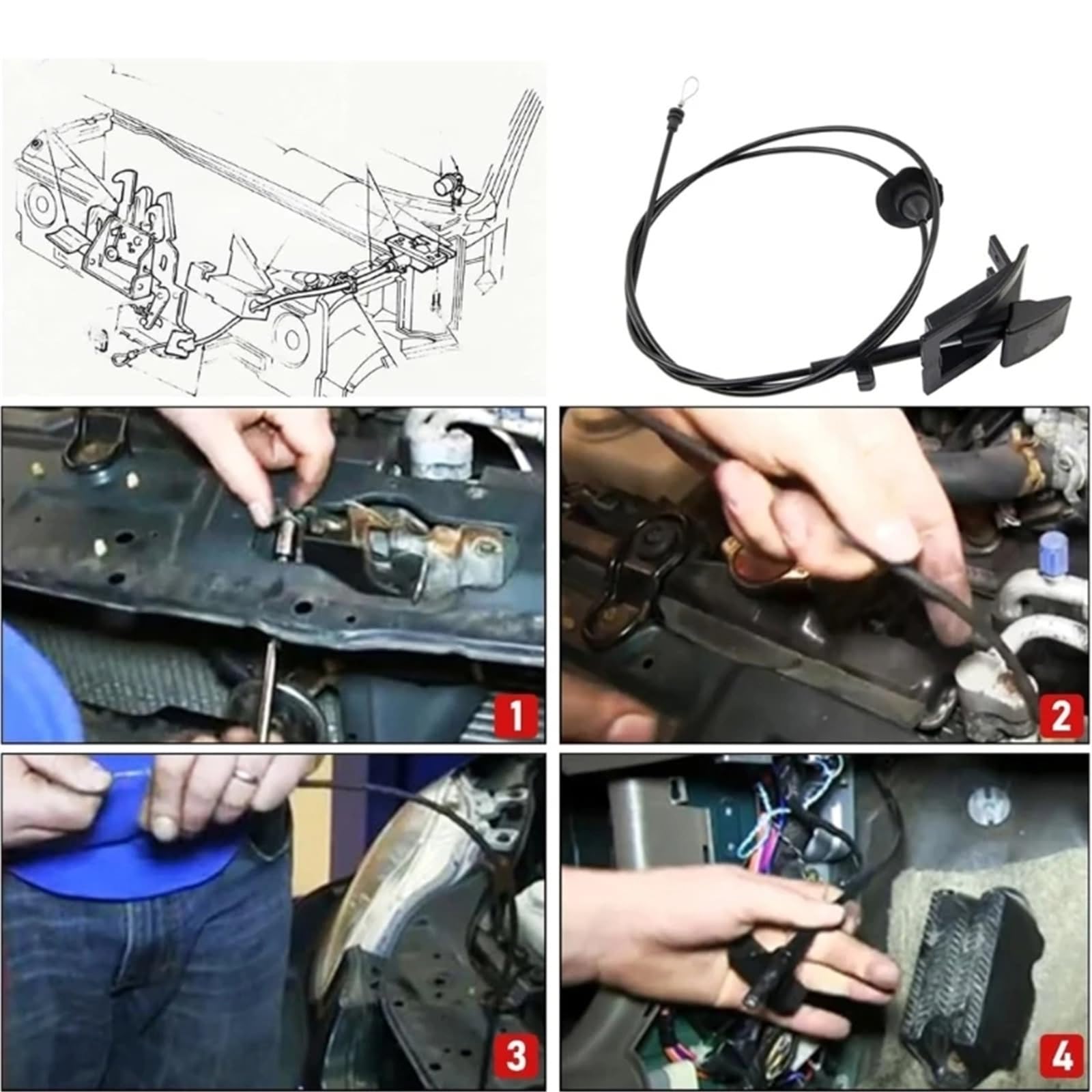 1

2

3

4