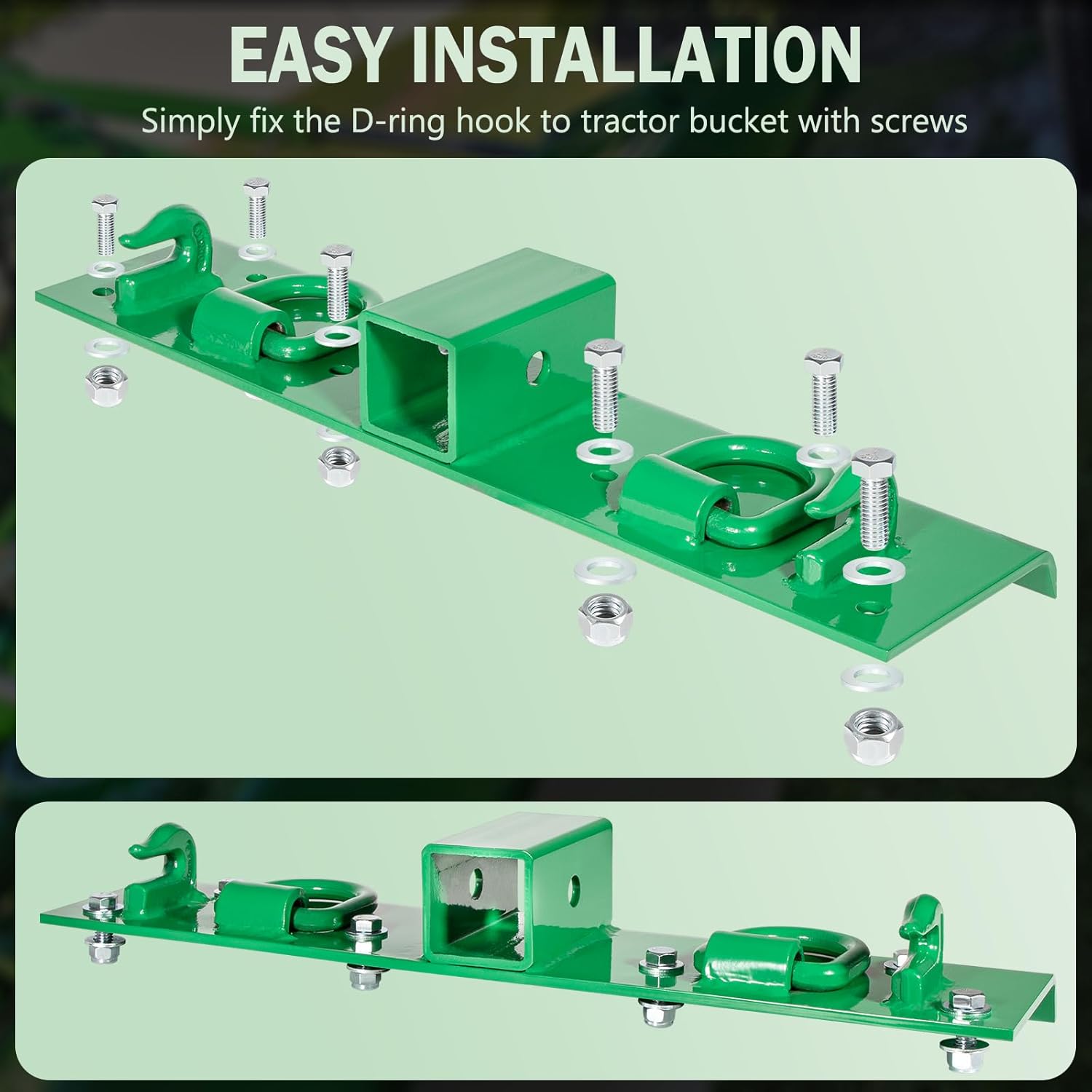 EASY INSTALLATION

Simply fix the D-ring hook to tractor bucket with screws