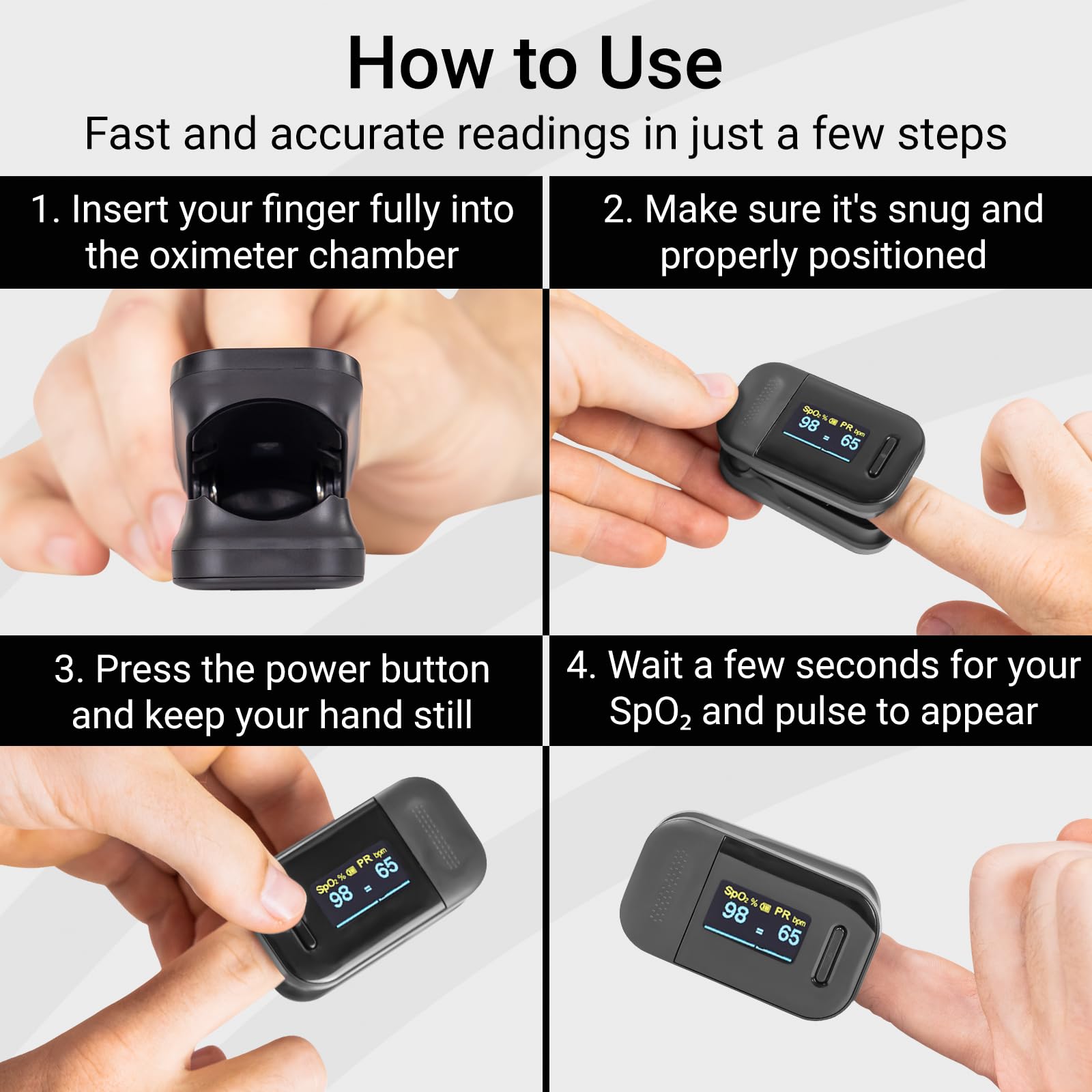 How to Use

Fast and accurate readings in just a few steps

1. Insert your finger fully into the oximeter chamber

2. Make sure it's snug and properly positioned

$SpO_2$ % PR bpm
98 65

3. Press the power button and keep your hand still

$SpO_2$ % PR bpm
98 65

4. Wait a few seconds for your $SpO_2$ and pulse to appear

$SpO_2$ % PR bpm
98 65