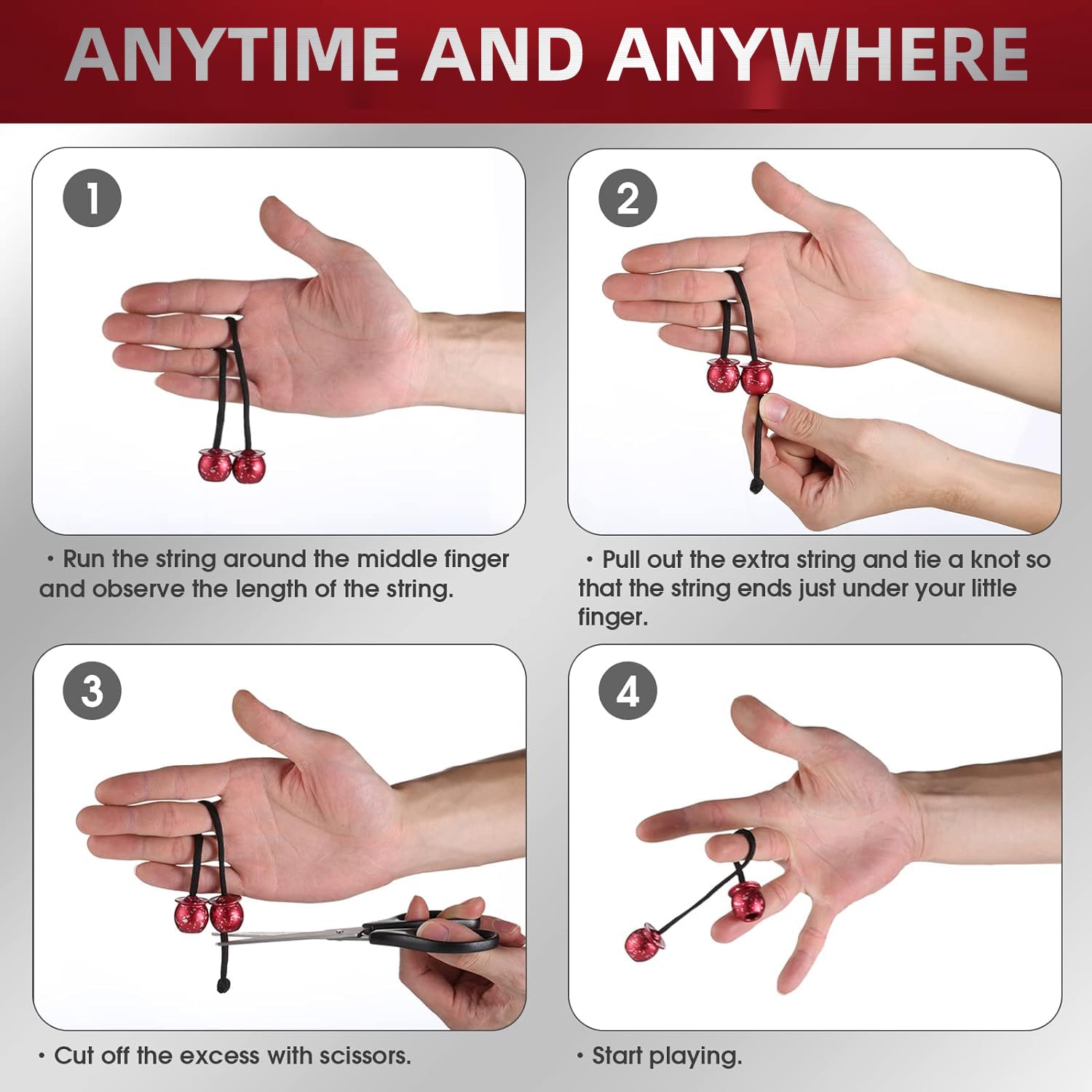 ANYTIME AND ANYWHERE

1

· Run the string around the middle finger and observe the length of the string.

2

· Pull out the extra string and tie a knot so that the string ends just under your little finger.

3

· Cut off the excess with scissors.

4

· Start playing.