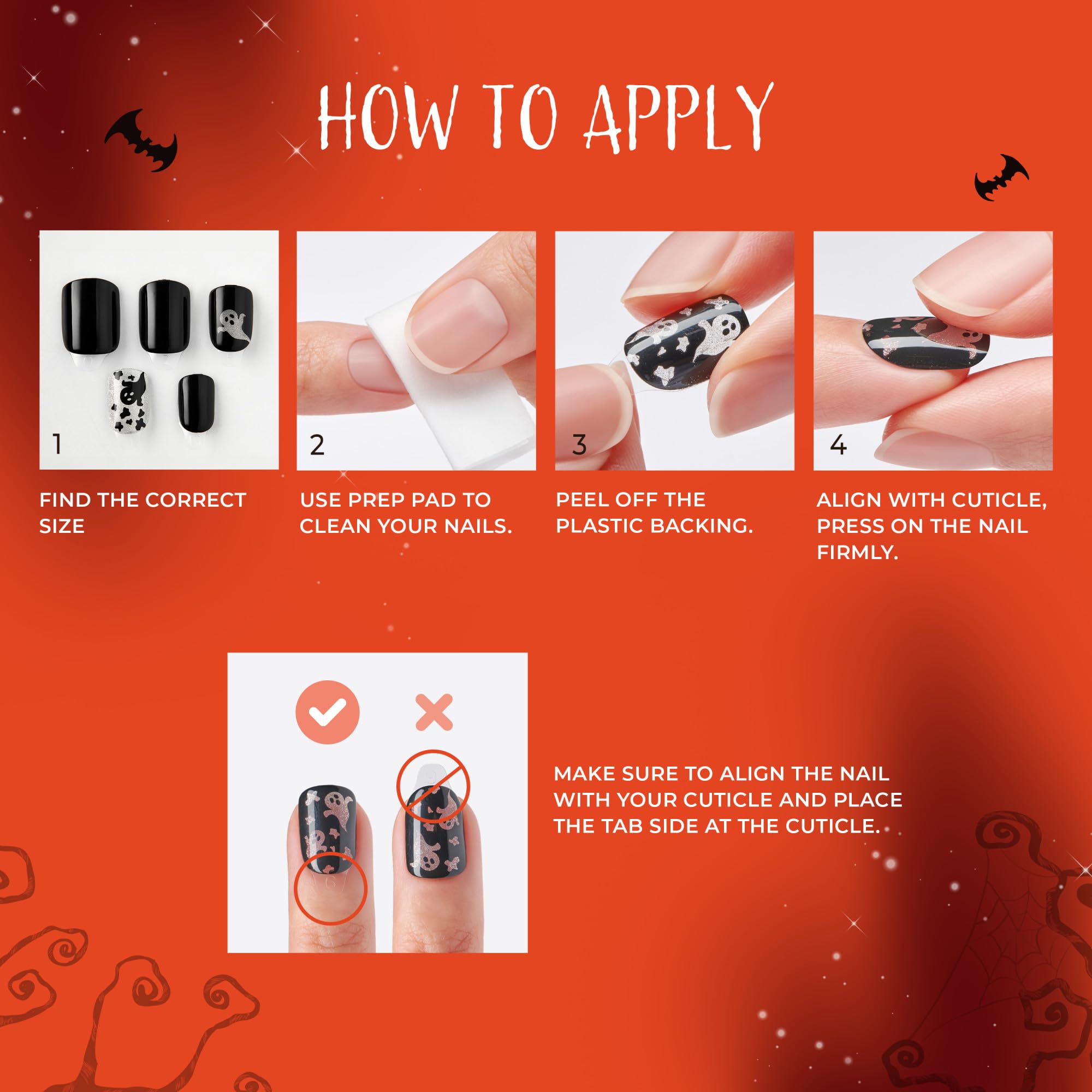 HOW TO APPLY

1

FIND THE CORRECT SIZE

2

USE PREP PAD TO CLEAN YOUR NAILS.

3

PEEL OFF THE PLASTIC BACKING.

4

ALIGN WITH CUTICLE, PRESS ON THE NAIL FIRMLY.

MAKE SURE TO ALIGN THE NAIL WITH YOUR CUTICLE AND PLACE THE TAB SIDE AT THE CUTICLE.