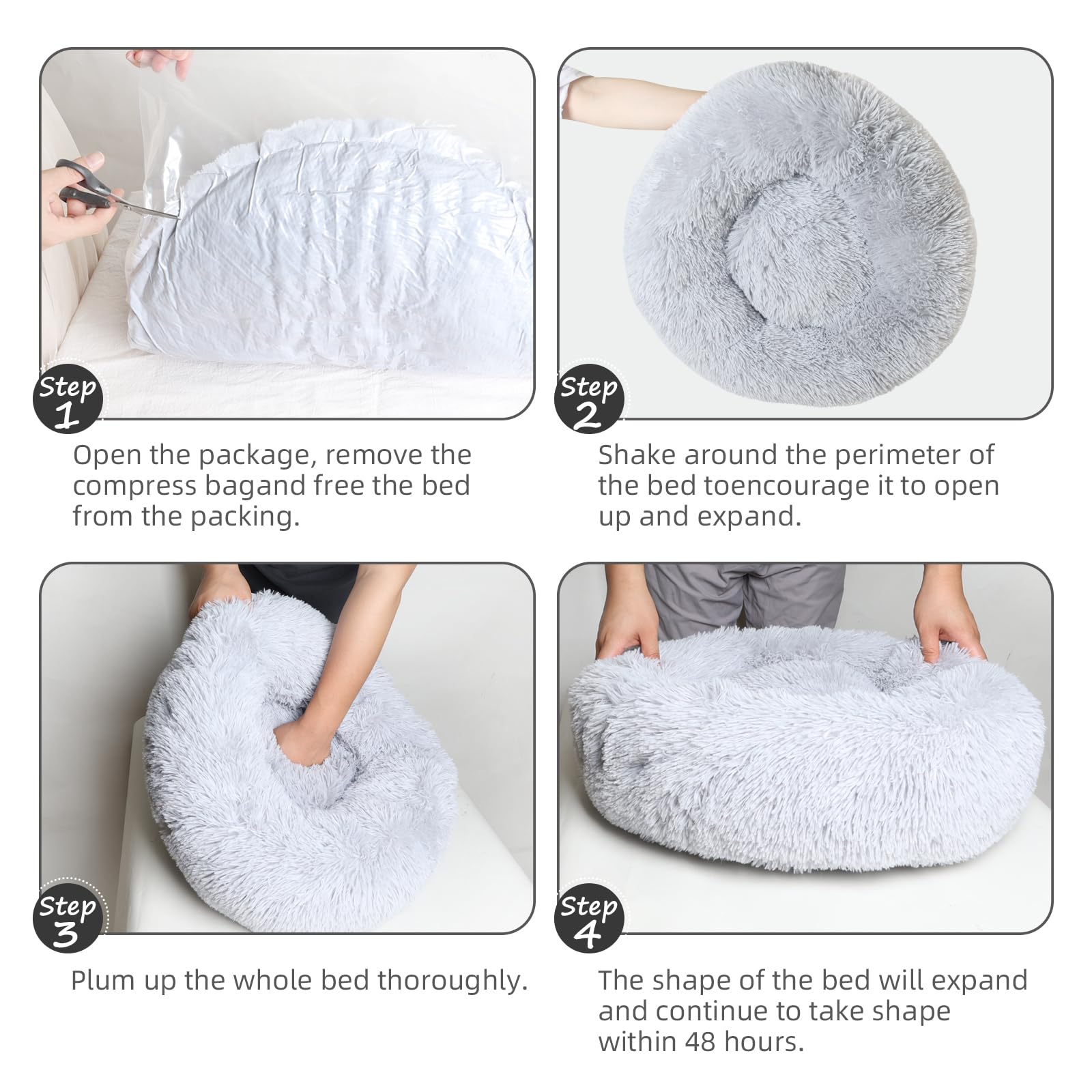 Step 1

Open the package, remove the compress bagand free the bed from the packing.

Step 2

Shake around the perimeter of the bed toencourage it to open up and expand.

Step 3

Plum up the whole bed thoroughly.

Step 4

The shape of the bed will expand and continue to take shape within 48 hours.