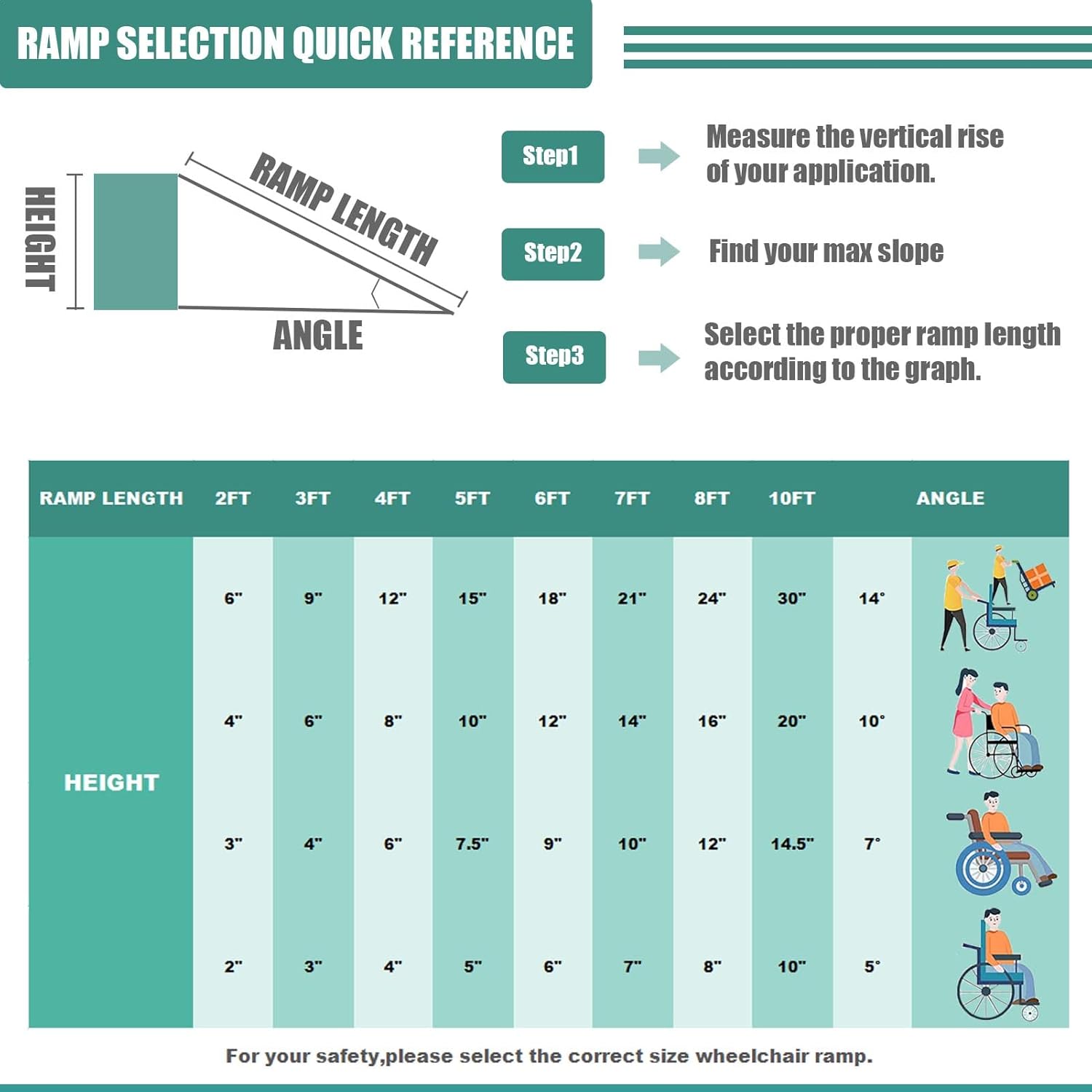 RAMP SELECTION QUICK REFERENCE

HEIGHT

RAMP LENGTH

ANGLE

Step1 Measure the vertical rise of your application.

Step2 Find your max slope

Step3 Select the proper ramp length according to the graph.

| RAMP LENGTH | 2FT | 3FT | 4FT | 5FT | 6FT | 7FT | 8FT | 10FT | ANGLE |
|---|---|---|---|---|---|---|---|---|---|
| HEIGHT | 6" | 9" | 12" | 15" | 18" | 21" | 24" | 30" | 14° |
| | 4" | 6" | 8" | 10" | 12" | 14" | 16" | 20" | 10° |
| | 3" | 4" | 6" | 7.5" | 9" | 10" | 12" | 14.5" | 7° |
| | 2" | 3" | 4" | 5" | 6" | 7" | 8" | 10" | 5° |

For your safety,please select the correct size wheelchair ramp.