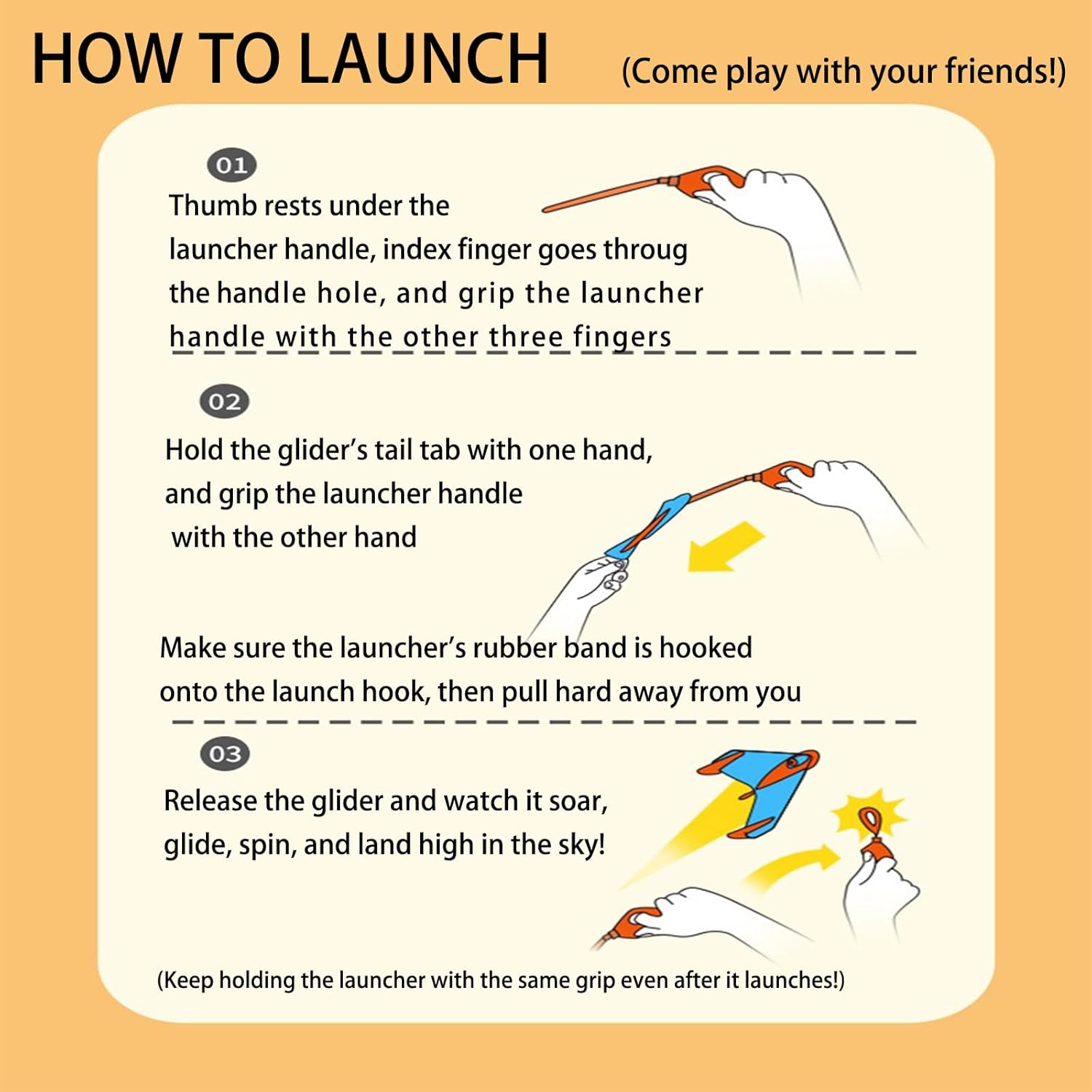 HOW TO LAUNCH (Come play with your friends!)

01

Thumb rests under the launcher handle, index finger goes throug the handle hole, and grip the launcher handle with the other three fingers

02

Hold the glider's tail tab with one hand, and grip the launcher handle with the other hand

Make sure the launcher's rubber band is hooked onto the launch hook, then pull hard away from you

03

Release the glider and watch it soar, glide, spin, and land high in the sky!

(Keep holding the launcher with the same grip even after it launches!)