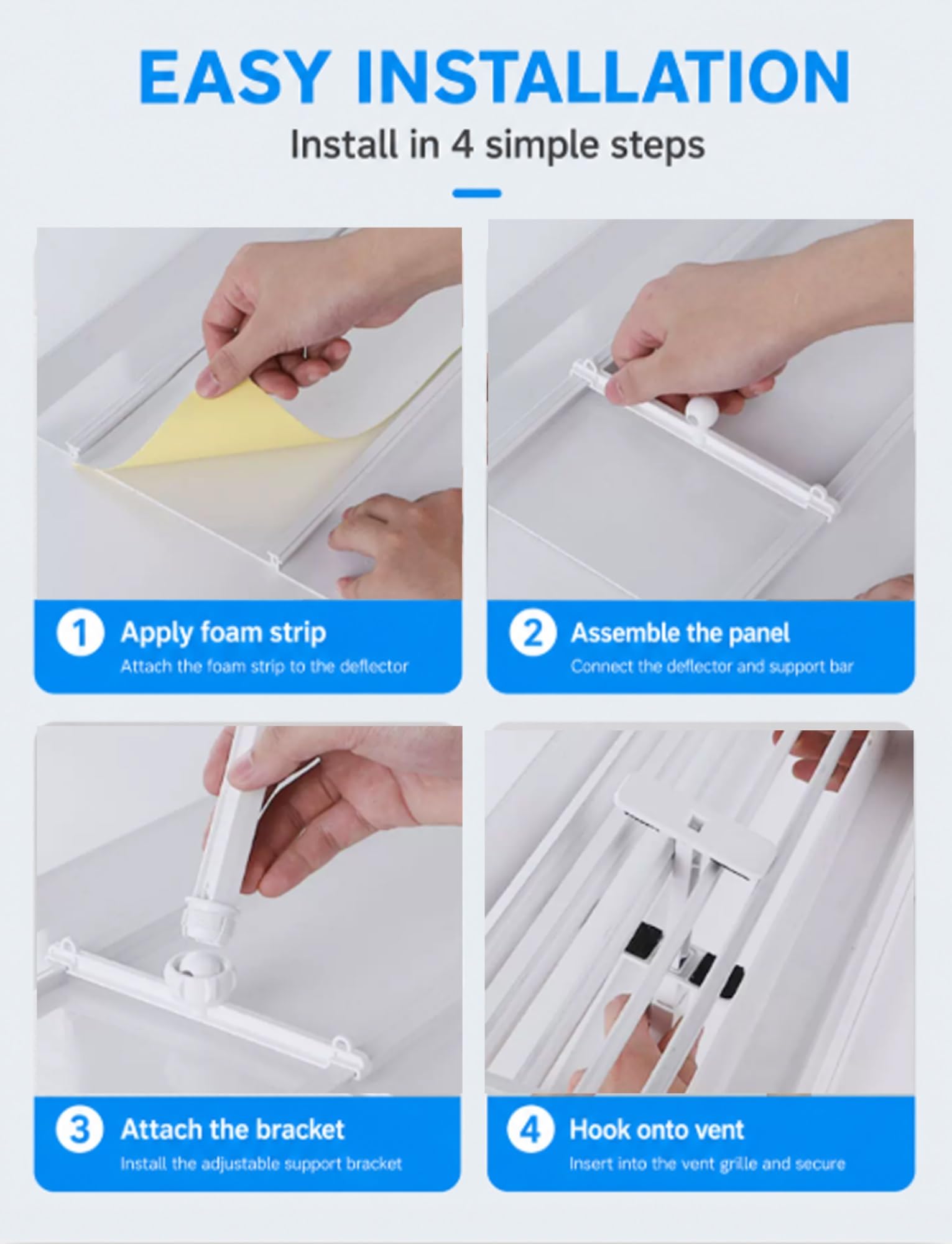 EASY INSTALLATION

Install in 4 simple steps

1 Apply foam strip
Attach the foam strip to the deflector

2 Assemble the panel
Connect the deflector and support bar

3 Attach the bracket
Install the adjustable support bracket

4 Hook onto vent
Insert into the vent grille and secure