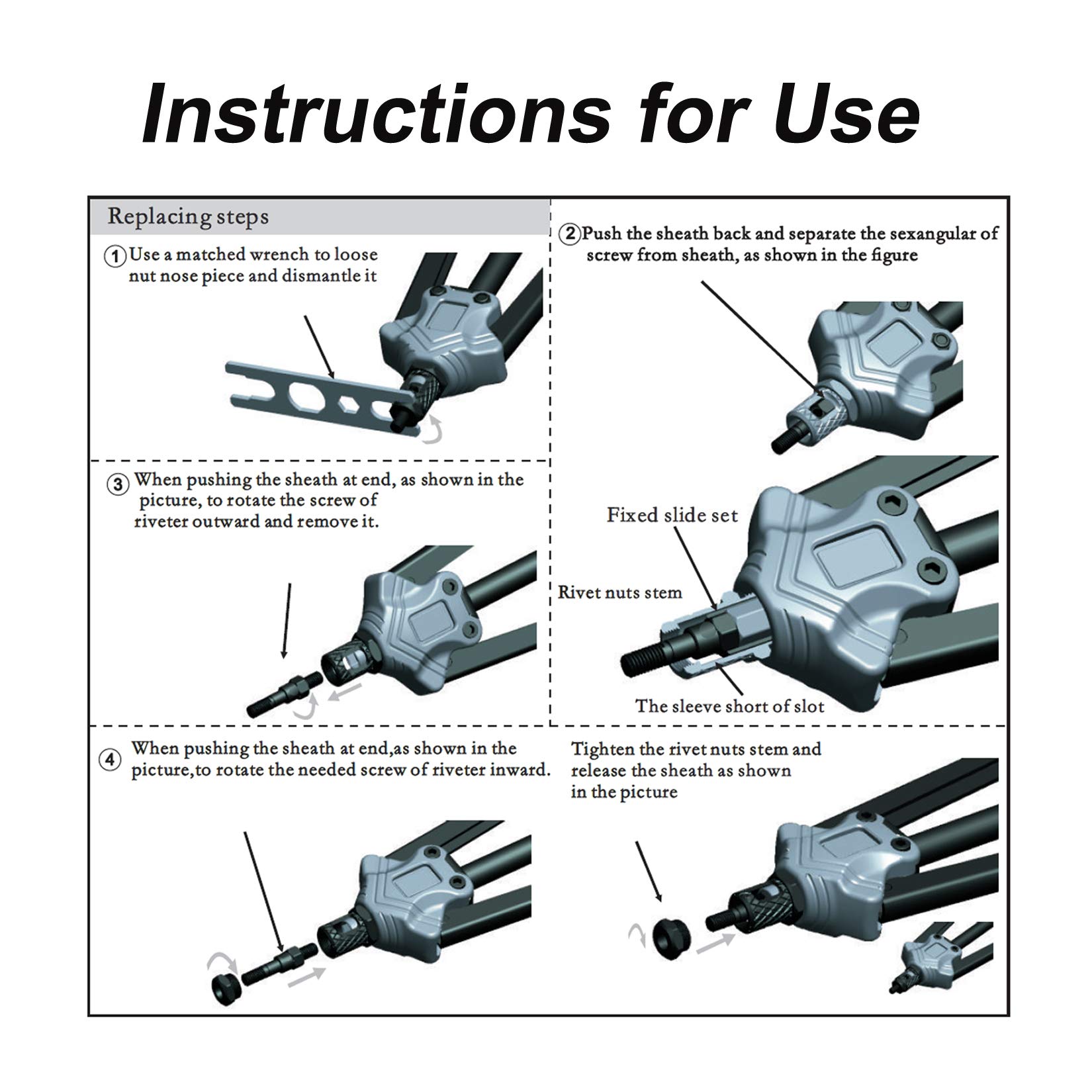 Instructions for Use

Replacing steps

1 Use a matched wrench to loose nut nose piece and dismantle it

2 Push the sheath back and separate the sexangular of screw from sheath, as shown in the figure

3 When pushing the sheath at end, as shown in the picture, to rotate the screw of riveter outward and remove it.

Fixed slide set

Rivet nuts stem

The sleeve short of slot

4 When pushing the sheath at end,as shown in the picture,to rotate the needed screw of riveter inward.

Tighten the rivet nuts stem and release the sheath as shown in the picture