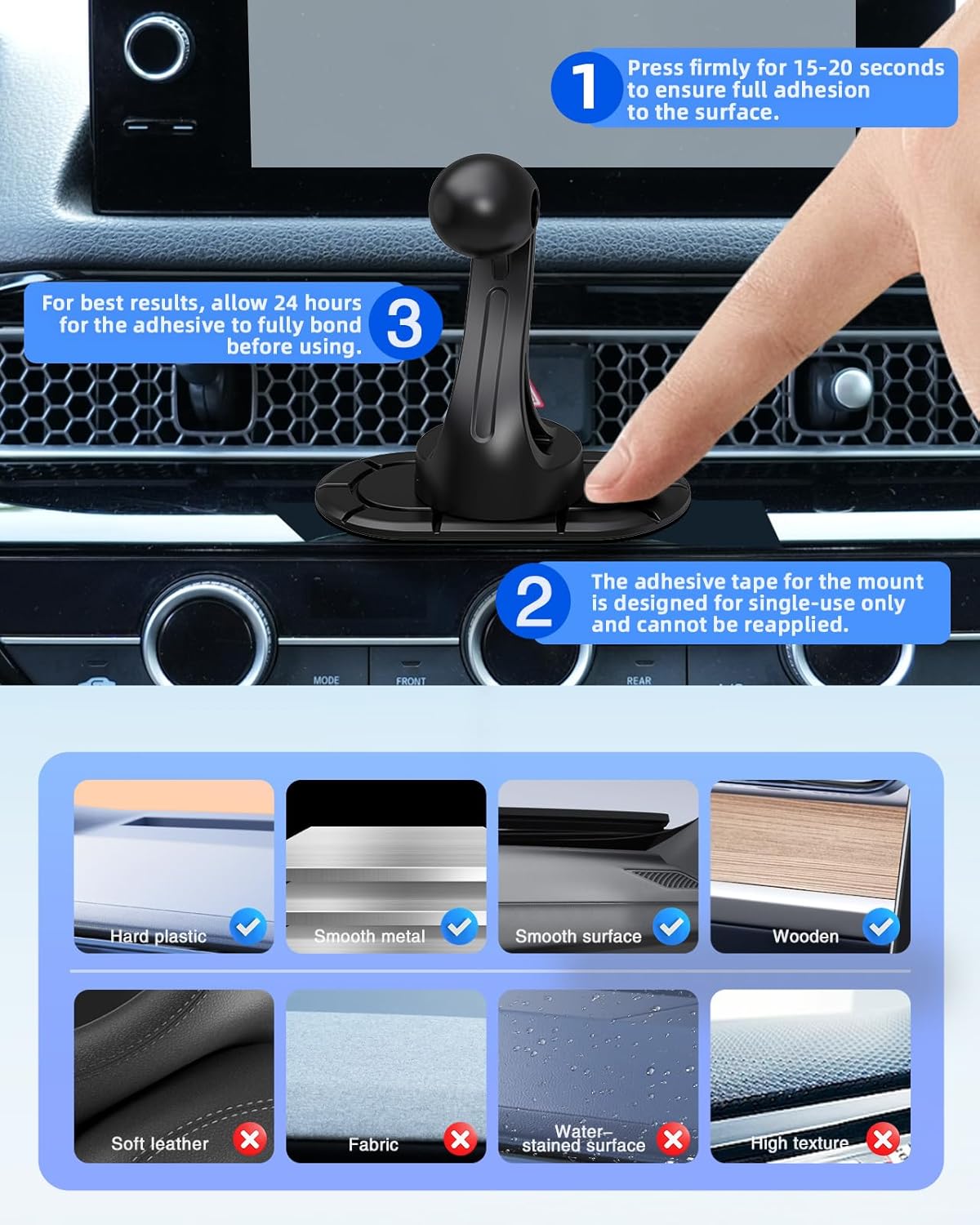 1 Press firmly for 15-20 seconds to ensure full adhesion to the surface.

For best results, allow 24 hours for the adhesive to fully bond before using. 3

2 The adhesive tape for the mount is designed for single-use only and cannot be reapplied.

MODE FRONT REAR

Hard plastic

Smooth metal

Smooth surface

Wooden

Soft leather

Fabric

Water-stained surface

High texture