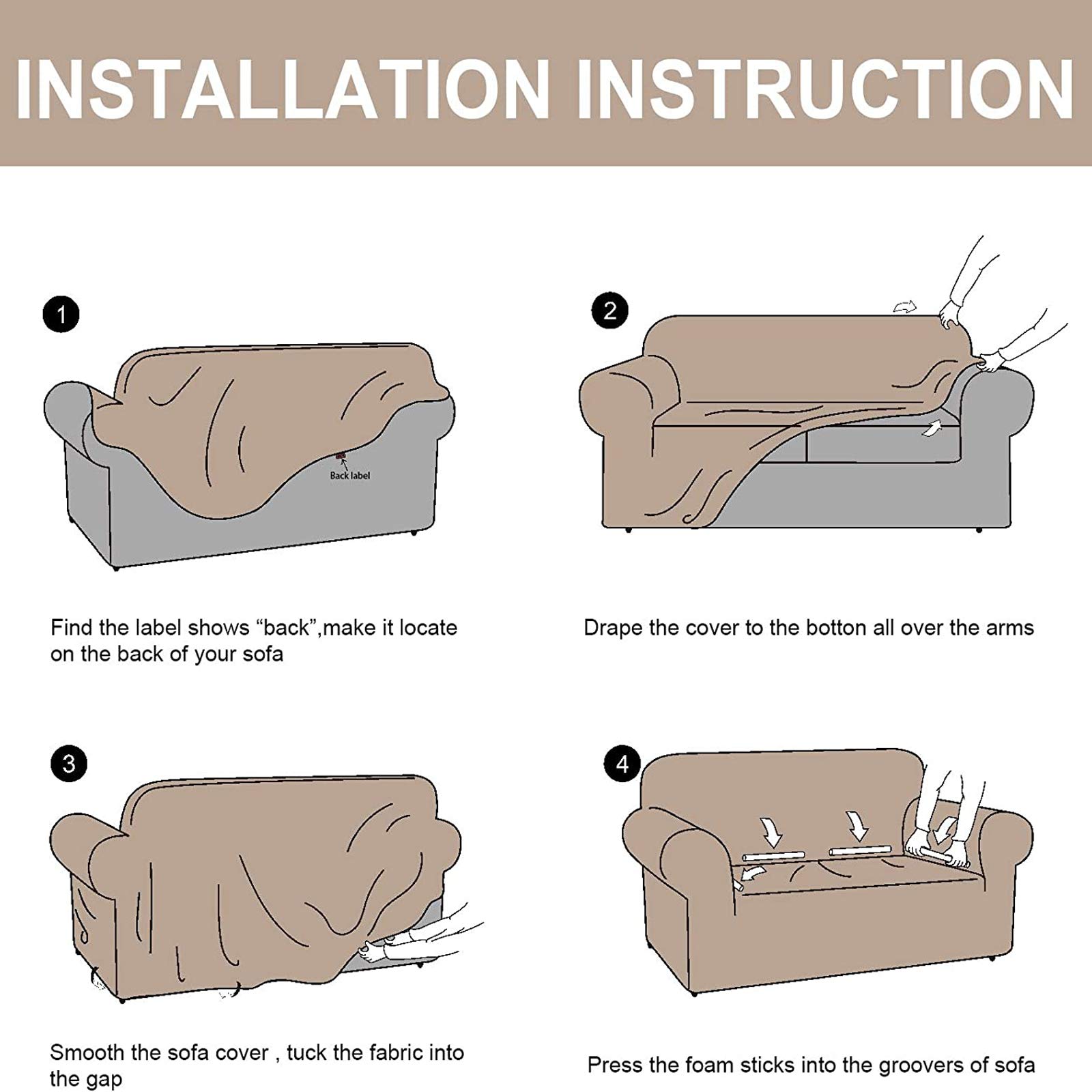 INSTALLATION INSTRUCTION

1

Back label

Find the label shows “back”,make it locate on the back of your sofa

2

Drape the cover to the botton all over the arms

3

Smooth the sofa cover , tuck the fabric into the gap

4

Press the foam sticks into the groovers of sofa