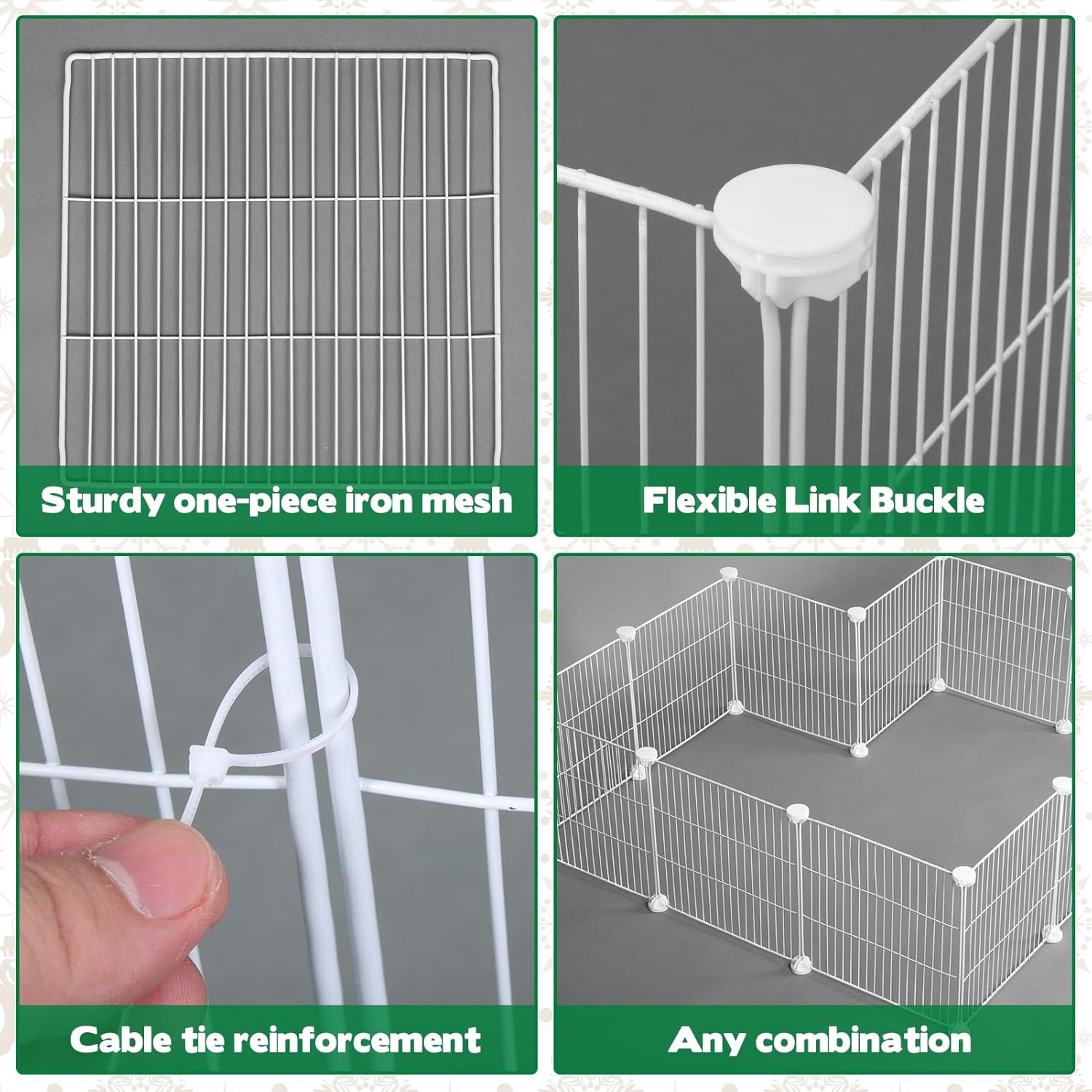 Sturdy one-piece iron mesh

Flexible Link Buckle

Cable tie reinforcement

Any combination