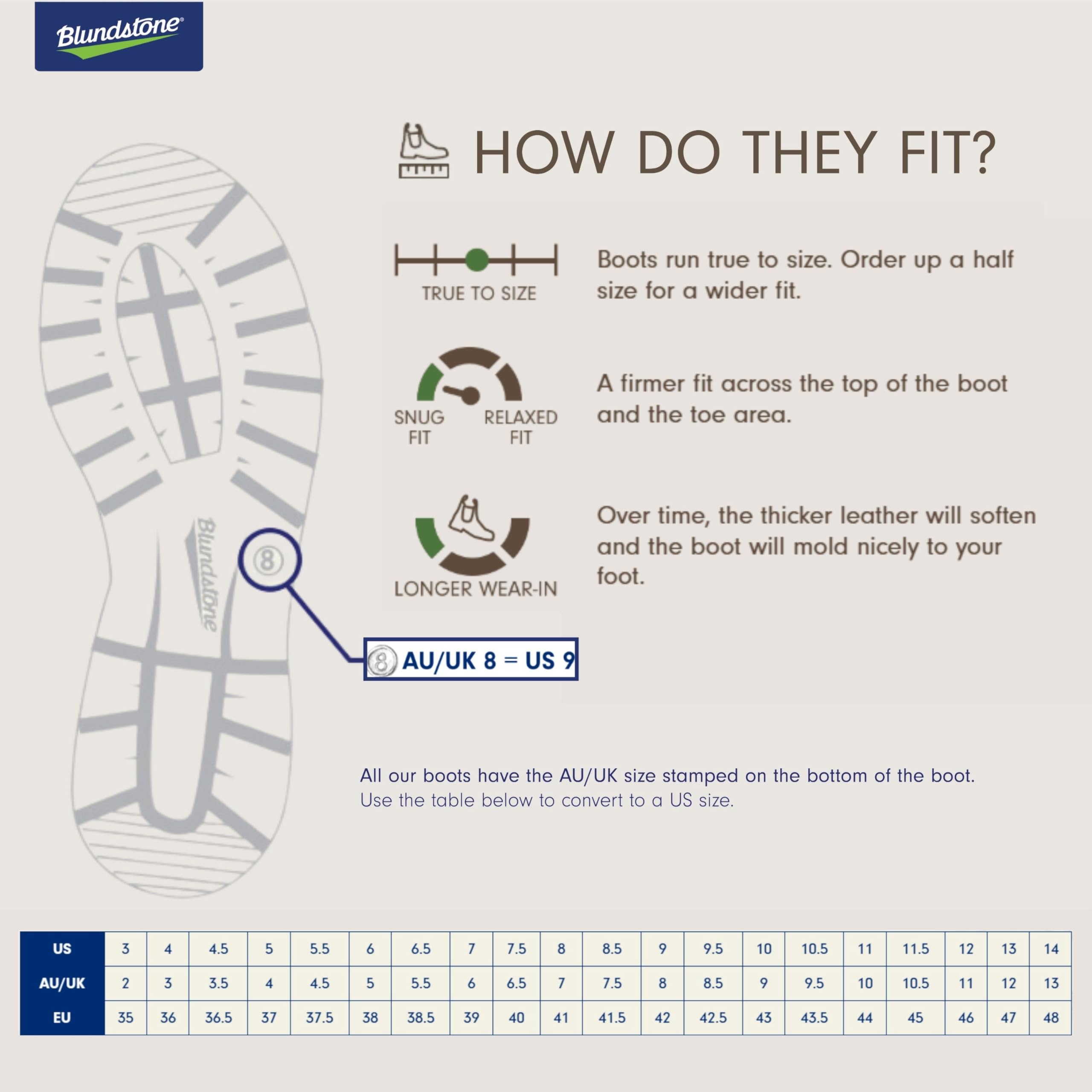 Blundstone®

HOW DO THEY FIT?

TRUE TO SIZE

Boots run true to size. Order up a half size for a wider fit.

SNUG FIT

RELAXED FIT

A firmer fit across the top of the boot and the toe area.

LONGER WEAR-IN

Over time, the thicker leather will soften and the boot will mold nicely to your foot.

Blundstone

8

8 AU/UK 8 = US 9

All our boots have the AU/UK size stamped on the bottom of the boot.
Use the table below to convert to a US size.

| US | 3 | 4 | 4.5 | 5 | 5.5 | 6 | 6.5 | 7 | 7.5 | 8 | 8.5 | 9 | 9.5 | 10 | 10.5 | 11 | 11.5 | 12 | 13 | 14 |
|---|---|---|---|---|---|---|---|---|---|---|---|---|---|---|---|---|---|---|---|---|
| AU/UK | 2 | 3 | 3.5 | 4 | 4.5 | 5 | 5.5 | 6 | 6.5 | 7 | 7.5 | 8 | 8.5 | 9 | 9.5 | 10 | 10.5 | 11 | 12 | 13 |
| EU | 35 | 36 | 36.5 | 37 | 37.5 | 38 | 38.5 | 39 | 40 | 41 | 41.5 | 42 | 42.5 | 43 | 43.5 | 44 | 45 | 46 | 47 | 48 |